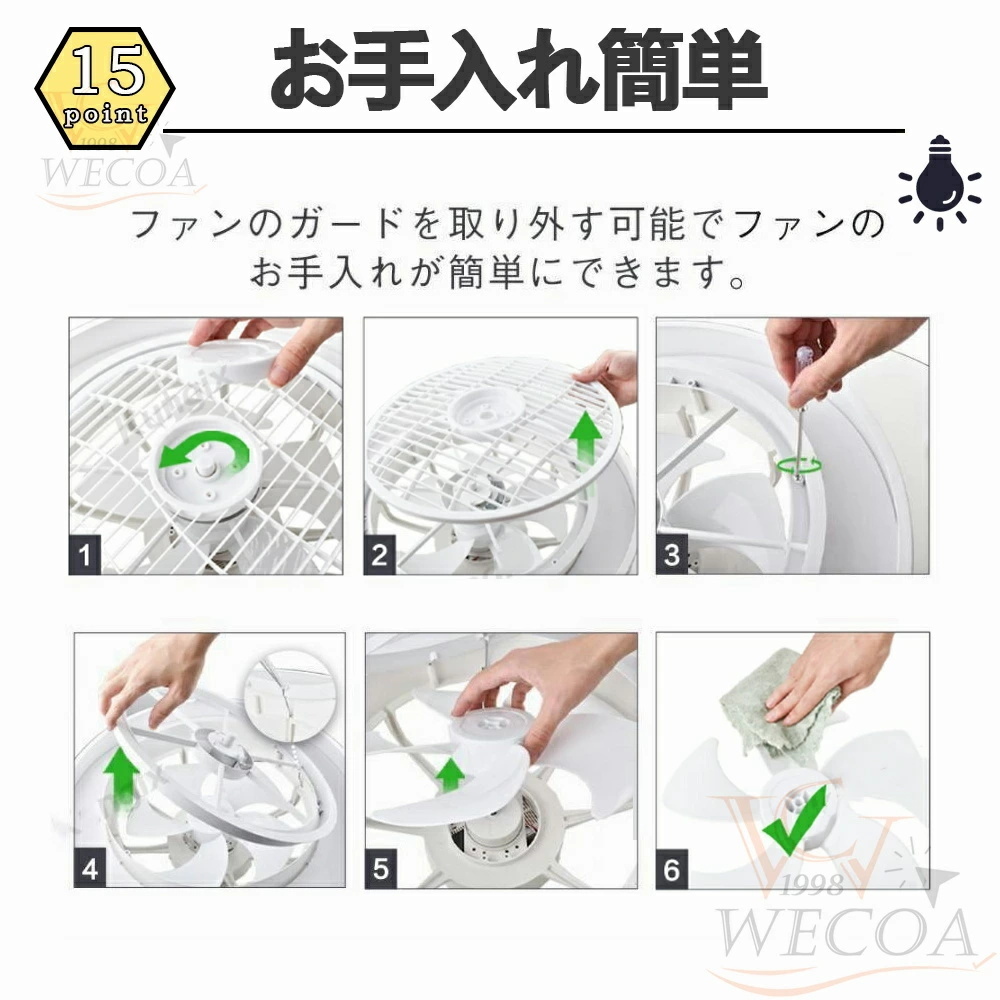 15
point

お手入れ簡単

1998
WECOA

ファンのガードを取り外す可能でファンのお手入れが簡単にできます。

1

2

3

4

5

6

1998
WECOA