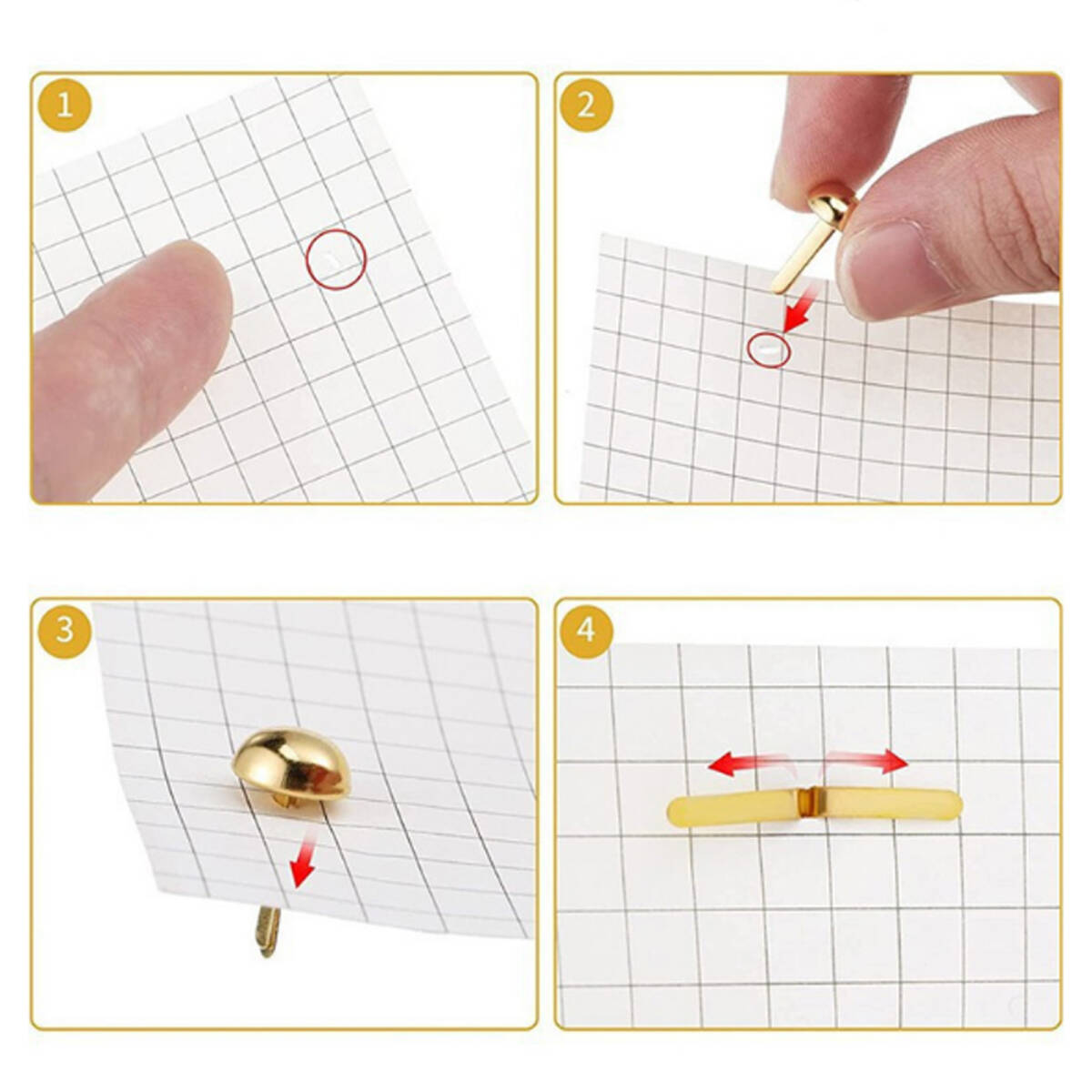 1

2

3

4