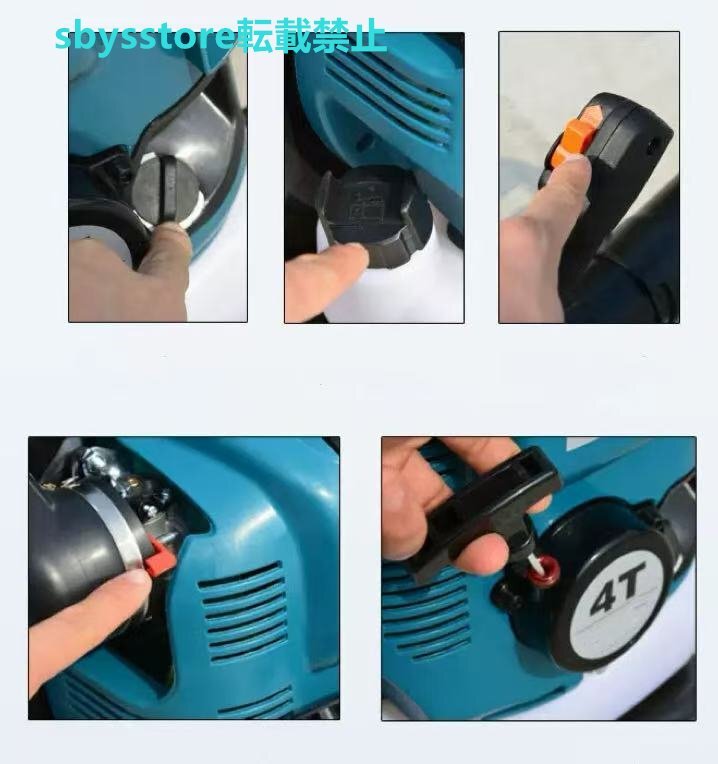 sbysstore転載禁止

4T