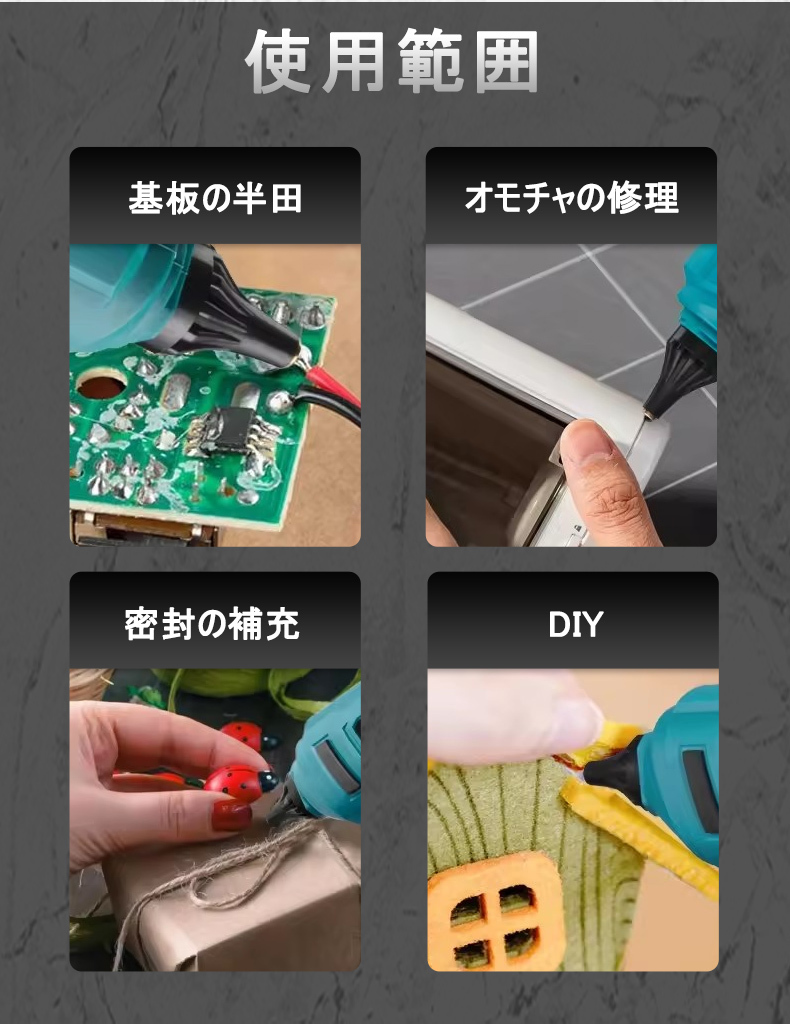 使用範囲

基板の半田

オモチャの修理

密封の補充

DIY