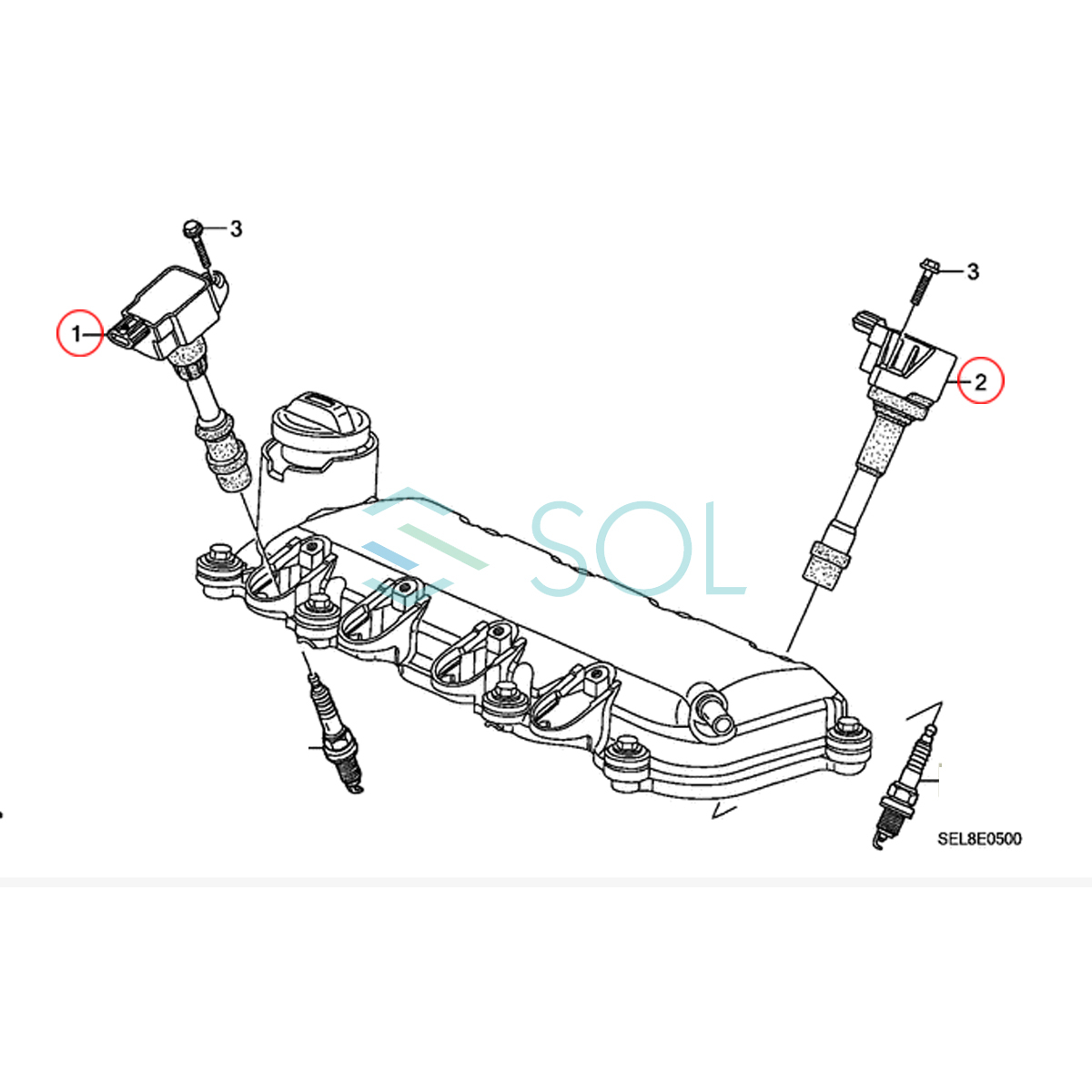 3
1
3
2
SOL
SEL8E0500