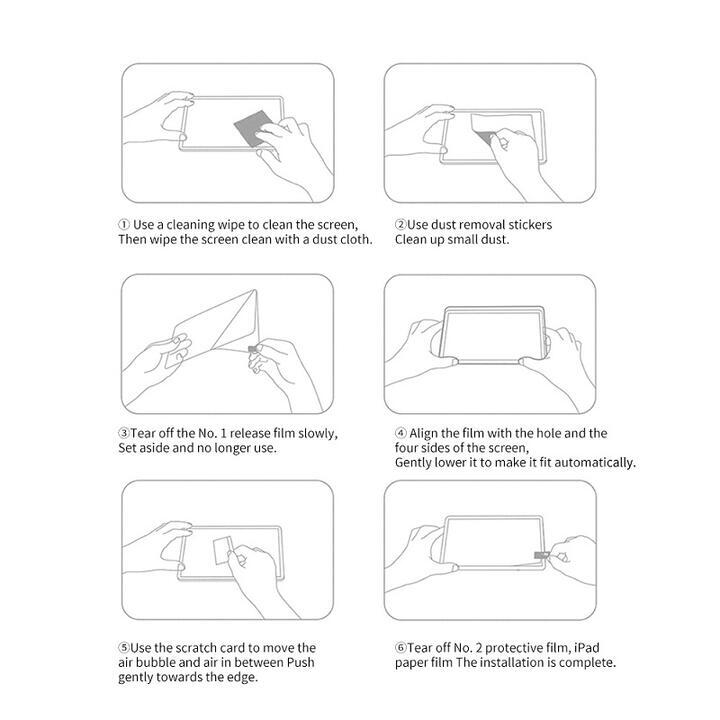 ① Use a cleaning wipe to clean the screen, Then wipe the screen clean with a dust cloth.

②Use dust removal stickers Clean up small dust.

③Tear off the No. 1 release film slowly, Set aside and no longer use.

④ Align the film with the hole and the four sides of the screen, Gently lower it to make it fit automatically.

⑤Use the scratch card to move the air bubble and air in between Push gently towards the edge.

⑥Tear off No. 2 protective film, iPad paper film The installation is complete.