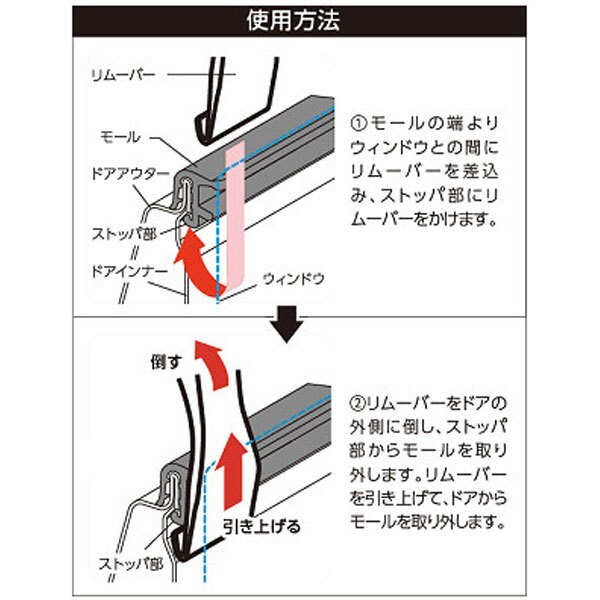 使用方法

リムーバー

モール

ドアアウター

ストッパ部

ドアインナー

ウィンドウ

①モールの端よりウィンドウとの間にリムーバーを差込み、ストッパ部にリムーバーをかけます。

倒す

引き上げる

ストッパ部

②リムーバーをドアの外側に倒し、ストッパ部からモールを取り外します。リムーバーを引き上げて、ドアからモールを取り外します。