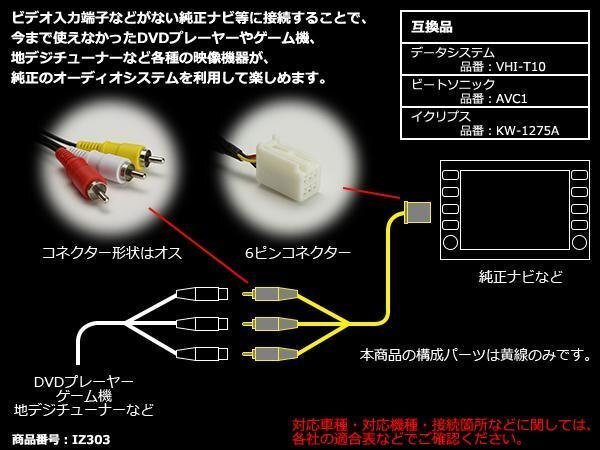 ビデオ入力端子などがない純正ナビ等に接続することで、今まで使えなかったDVDプレーヤーやゲーム機、地デジチューナーなど各種の映像機器が、純正のオーディオシステムを利用して楽しめます。

| 互換品 |
|---|
| データシステム 品番：VHI-T10 |
| ビートソニック 品番：AVC1 |
| イクリプス 品番：KW-1275A |

コネクター形状はオス

6ピンコネクター

純正ナビなど

本商品の構成パーツは黄線のみです。

DVDプレーヤー
ゲーム機
地デジチューナーなど

商品番号：IZ303

対応車種・対応機種・接続箇所などに関しては、各社の適合表などでご確認ください。