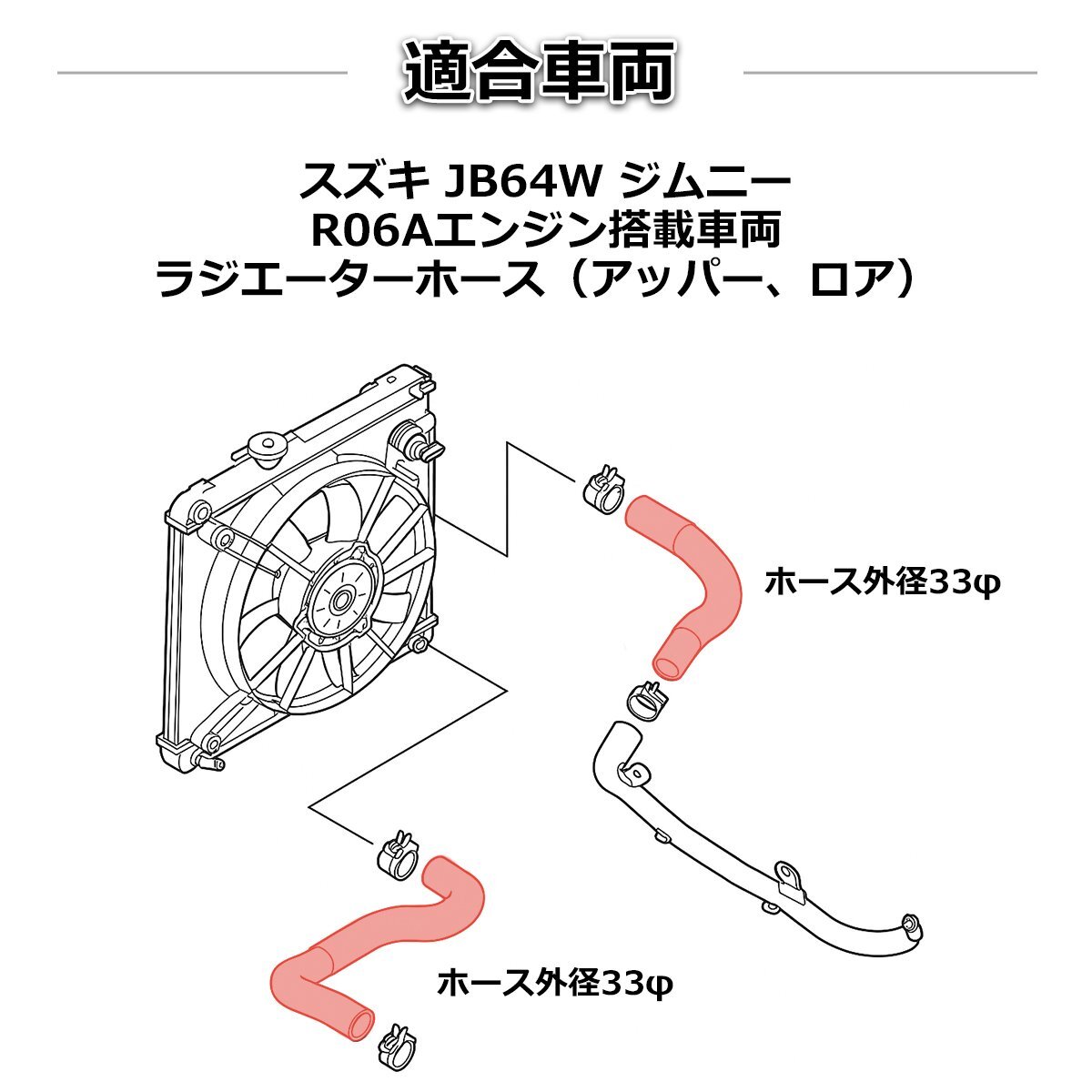 適合車両

スズキ JB64W ジムニー
R06Aエンジン搭載車両
ラジエーターホース（アッパー、ロア）

ホース外径33φ

ホース外径33φ