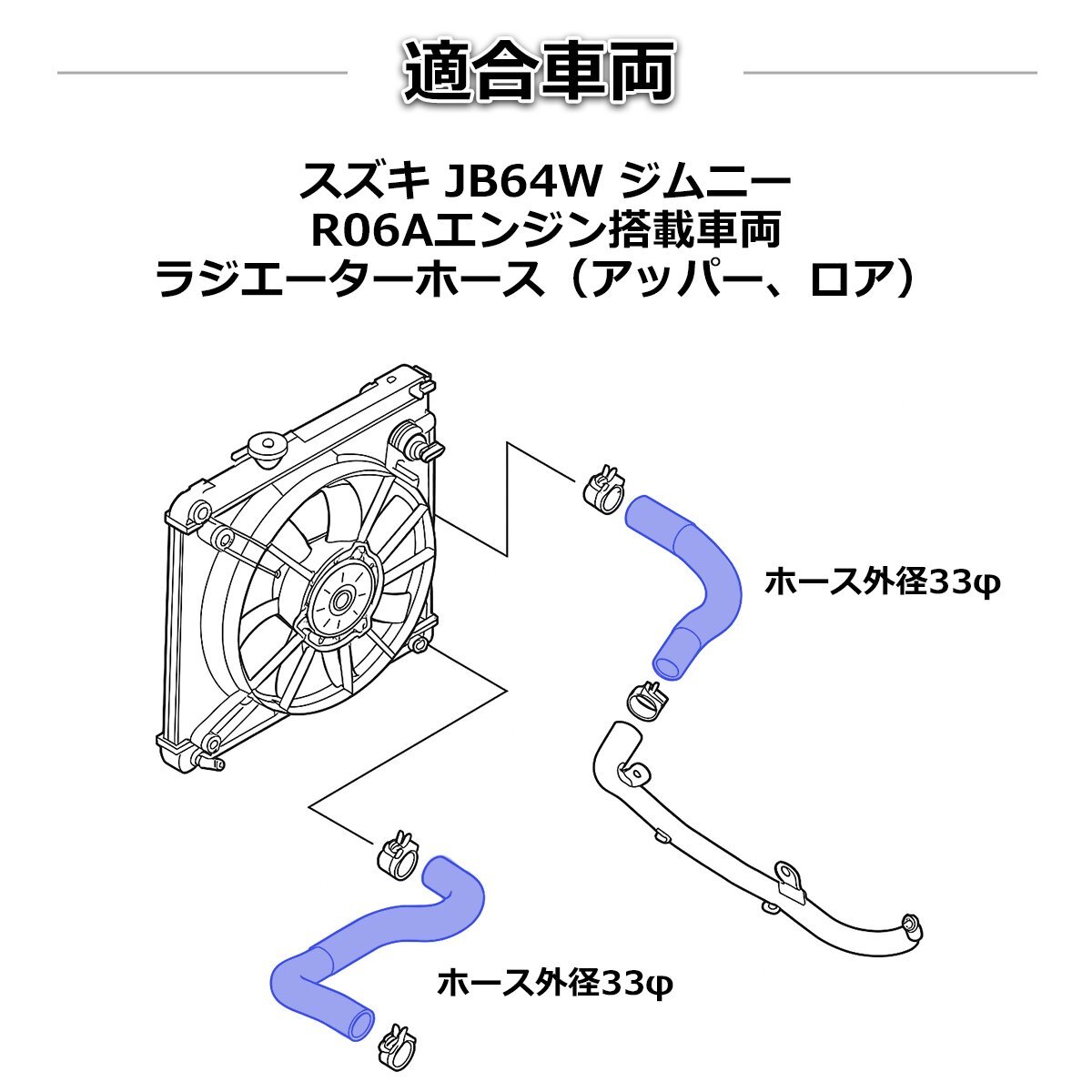 適合車両

スズキ JB64W ジムニー
R06Aエンジン搭載車両
ラジエーターホース（アッパー、ロア）

ホース外径33φ

ホース外径33φ