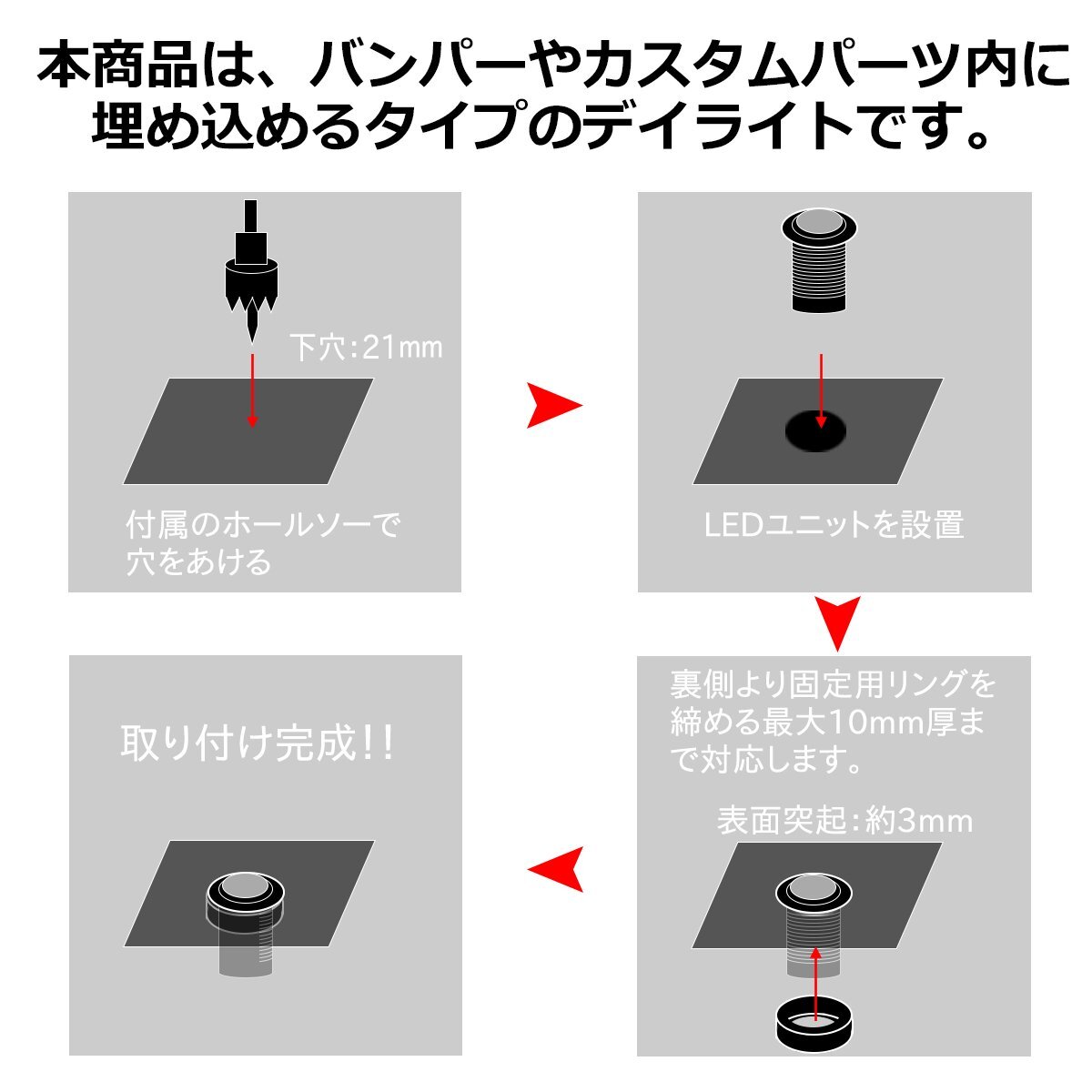 本商品は、バンパーやカスタムパーツ内に埋め込めるタイプのデイライトです。

下穴:21mm

付属のホールソーで穴をあける

LEDユニットを設置

裏側より固定用リングを締める最大10mm厚まで対応します。

表面突起:約3mm

取り付け完成!!