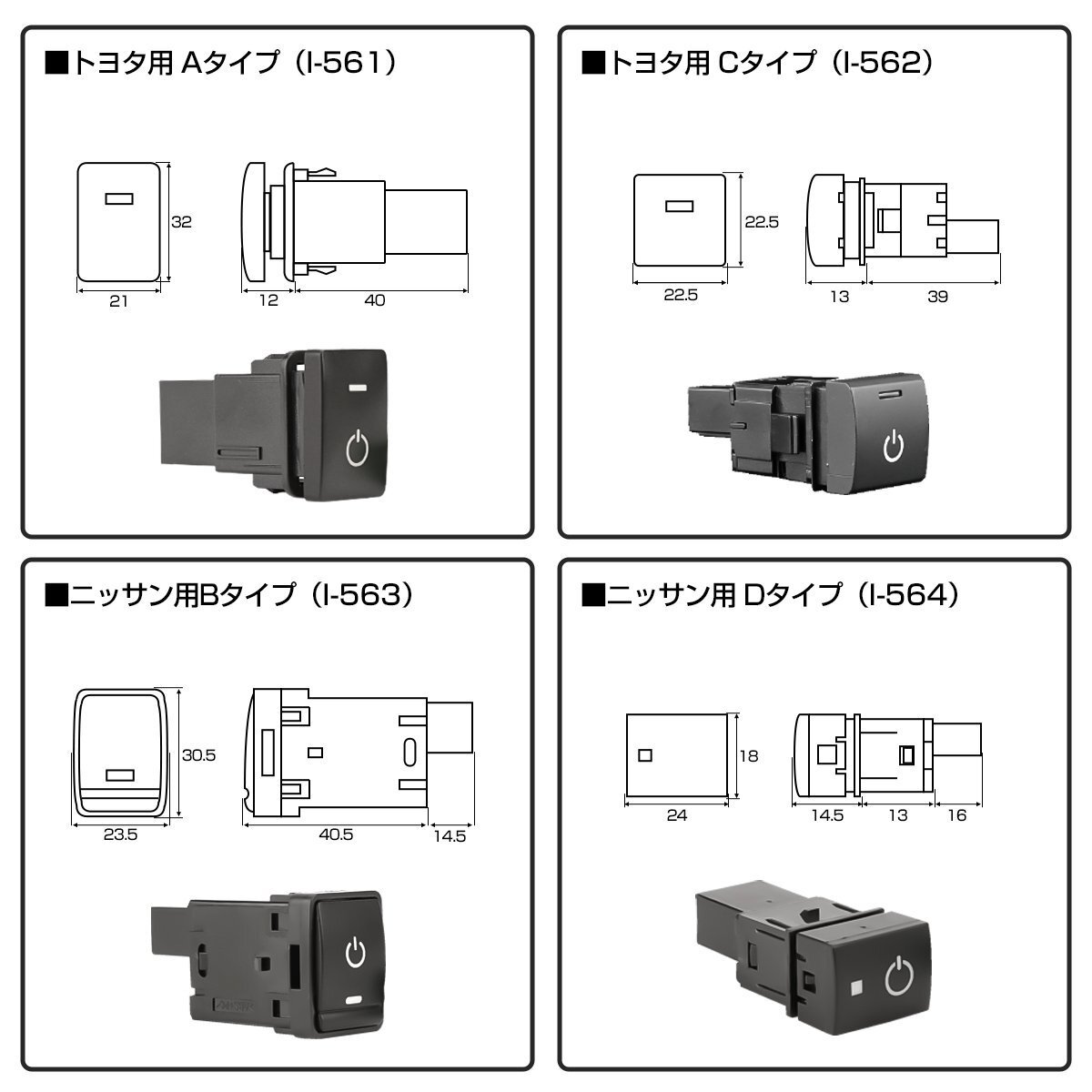 ■トヨタ用 Aタイプ（I-561）

32
21
12
40

■トヨタ用 Cタイプ（I-562）

22.5
22.5
13
39

■ニッサン用Bタイプ（I-563）

30.5
23.5
40.5
14.5

■ニッサン用 Dタイプ（I-564）

18
24
14.5
13
16