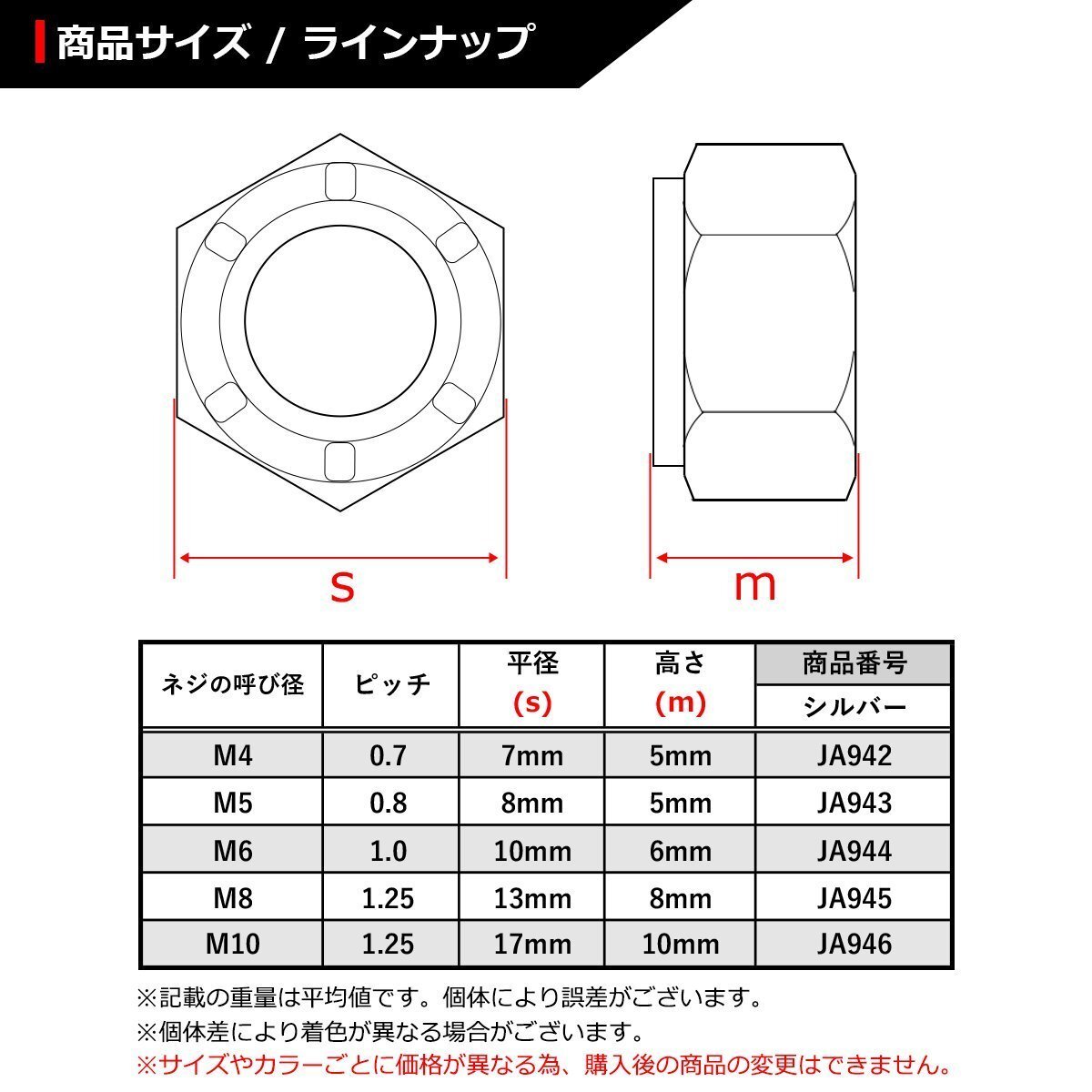 商品サイズ / ラインナップ

s

m

| ネジの呼び径 | ピッチ | 平径 (s) | 高さ (m) | 商品番号 シルバー |
|---|---|---|---|---|
| M4 | 0.7 | 7mm | 5mm | JA942 |
| M5 | 0.8 | 8mm | 5mm | JA943 |
| M6 | 1.0 | 10mm | 6mm | JA944 |
| M8 | 1.25 | 13mm | 8mm | JA945 |
| M10 | 1.25 | 17mm | 10mm | JA946 |

※記載の重量は平均値です。個体により誤差がございます。
※個体差により着色が異なる場合がございます。
※サイズやカラーごとに価格が異なる為、購入後の商品の変更はできません。