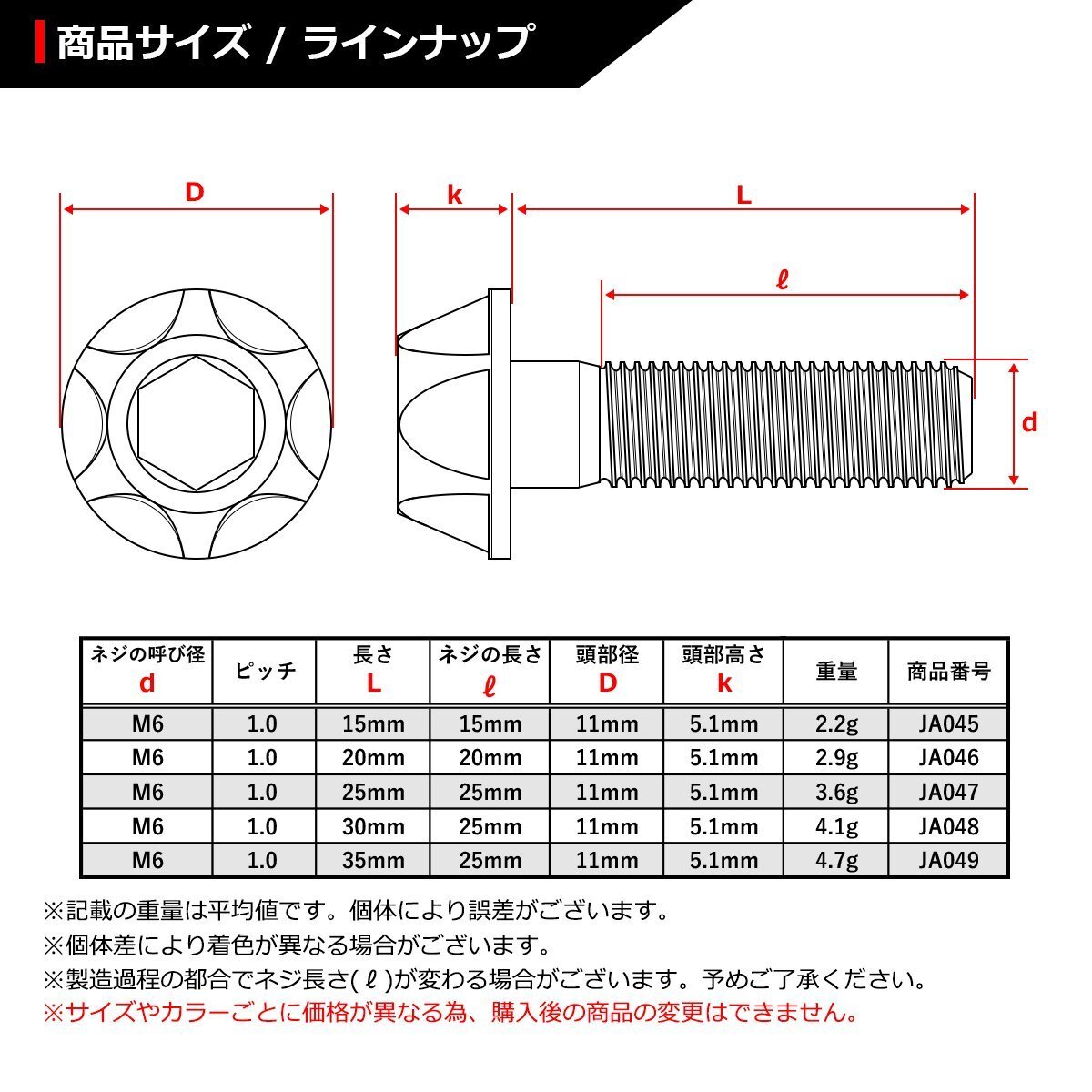 商品サイズ / ラインナップ

D

k

L

ℓ

d

| ネジの呼び径 d | ピッチ | 長さ L | ネジの長さ ℓ | 頭部径 D | 頭部高さ k | 重量 | 商品番号 |
|---|---|---|---|---|---|---|---|
| M6 | 1.0 | 15mm | 15mm | 11mm | 5.1mm | 2.2g | JA045 |
| M6 | 1.0 | 20mm | 20mm | 11mm | 5.1mm | 2.9g | JA046 |
| M6 | 1.0 | 25mm | 25mm | 11mm | 5.1mm | 3.6g | JA047 |
| M6 | 1.0 | 30mm | 25mm | 11mm | 5.1mm | 4.1g | JA048 |
| M6 | 1.0 | 35mm | 25mm | 11mm | 5.1mm | 4.7g | JA049 |

※記載の重量は平均値です。個体により誤差がございます。
※個体差により着色が異なる場合がございます。
※製造過程の都合でネジ長さ(ℓ)が変わる場合がございます。予めご了承ください。
※サイズやカラーごとに価格が異なる為、購入後の商品の変更はできません。