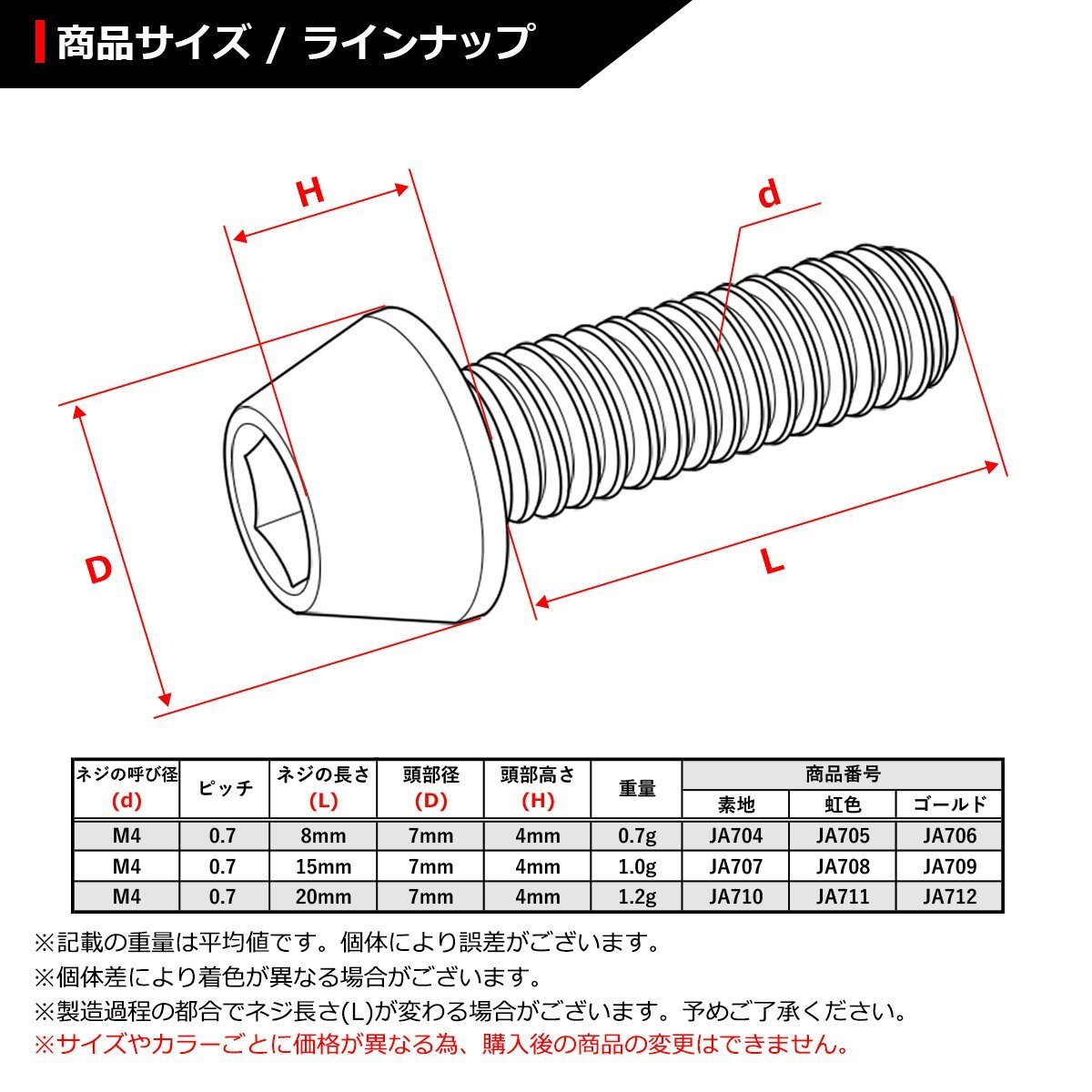 商品サイズ / ラインナップ

H
d
D
L

| ネジの呼び径 (d) | ピッチ | ネジの長さ (L) | 頭部径 (D) | 頭部高さ (H) | 重量 | 商品番号 素地 | 商品番号 虹色 | 商品番号 ゴールド |
|---|---|---|---|---|---|---|---|---|
| M4 | 0.7 | 8mm | 7mm | 4mm | 0.7g | JA704 | JA705 | JA706 |
| M4 | 0.7 | 15mm | 7mm | 4mm | 1.0g | JA707 | JA708 | JA709 |
| M4 | 0.7 | 20mm | 7mm | 4mm | 1.2g | JA710 | JA711 | JA712 |

※記載の重量は平均値です。個体により誤差がございます。
※個体差により着色が異なる場合がございます。
※製造過程の都合でネジ長さ(L)が変わる場合がございます。予めご了承ください。
※サイズやカラーごとに価格が異なる為、購入後の商品の変更はできません。