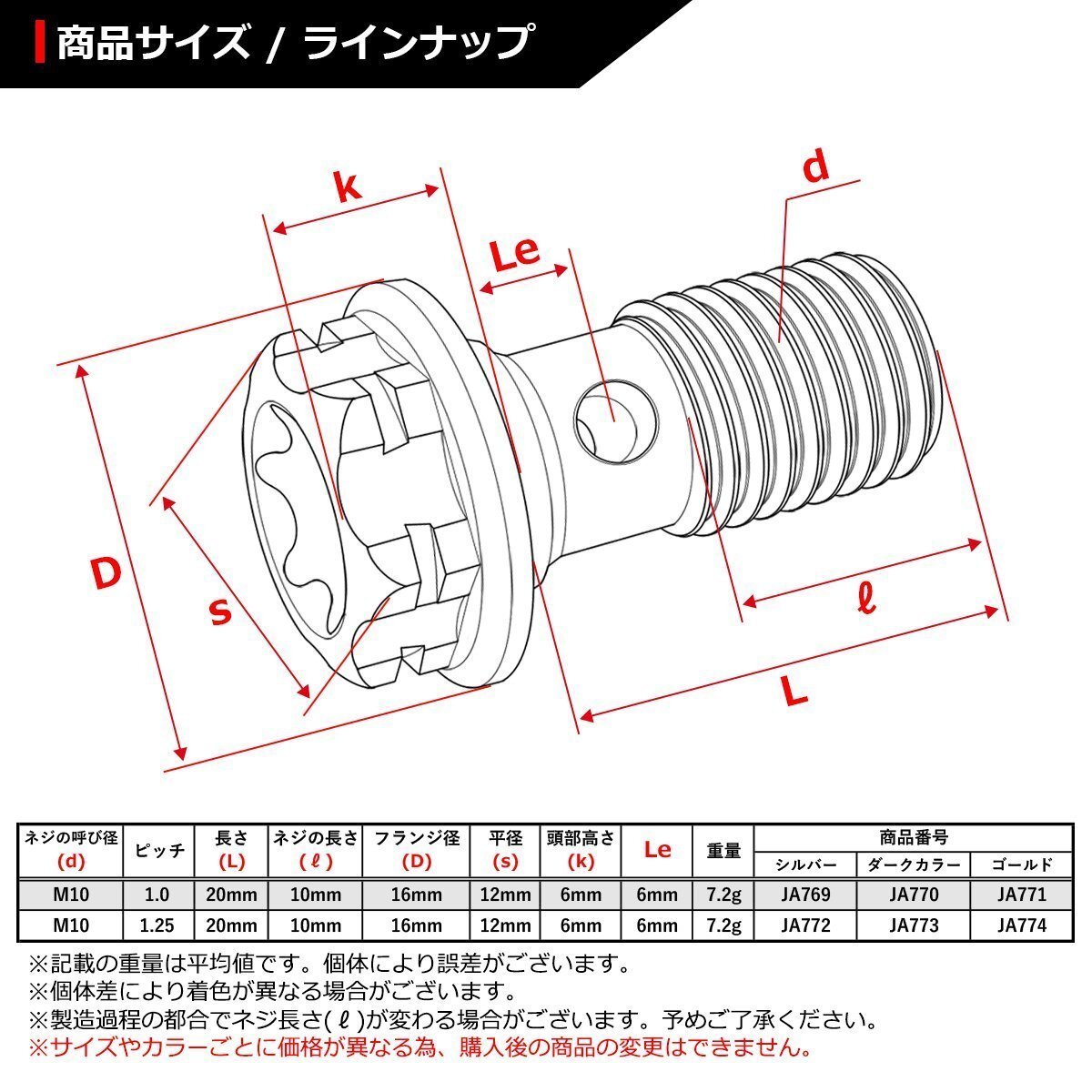 商品サイズ / ラインナップ

k

d

Le

D

s

ℓ

L

| ネジの呼び径 (d) | ピッチ | 長さ (L) | ネジの長さ (ℓ) | フランジ径 (D) | 平径 (s) | 頭部高さ (k) | Le | 重量 | 商品番号 シルバー | 商品番号 ダークカラー | 商品番号 ゴールド |
|---|---|---|---|---|---|---|---|---|---|---|---|
| M10 | 1.0 | 20mm | 10mm | 16mm | 12mm | 6mm | 6mm | 7.2g | JA769 | JA770 | JA771 |
| M10 | 1.25 | 20mm | 10mm | 16mm | 12mm | 6mm | 6mm | 7.2g | JA772 | JA773 | JA774 |

※記載の重量は平均値です。個体により誤差がございます。
※個体差により着色が異なる場合がございます。
※製造過程の都合でネジ長さ(ℓ)が変わる場合がございます。予めご了承ください。
※サイズやカラーごとに価格が異なる為、購入後の商品の変更はできません。