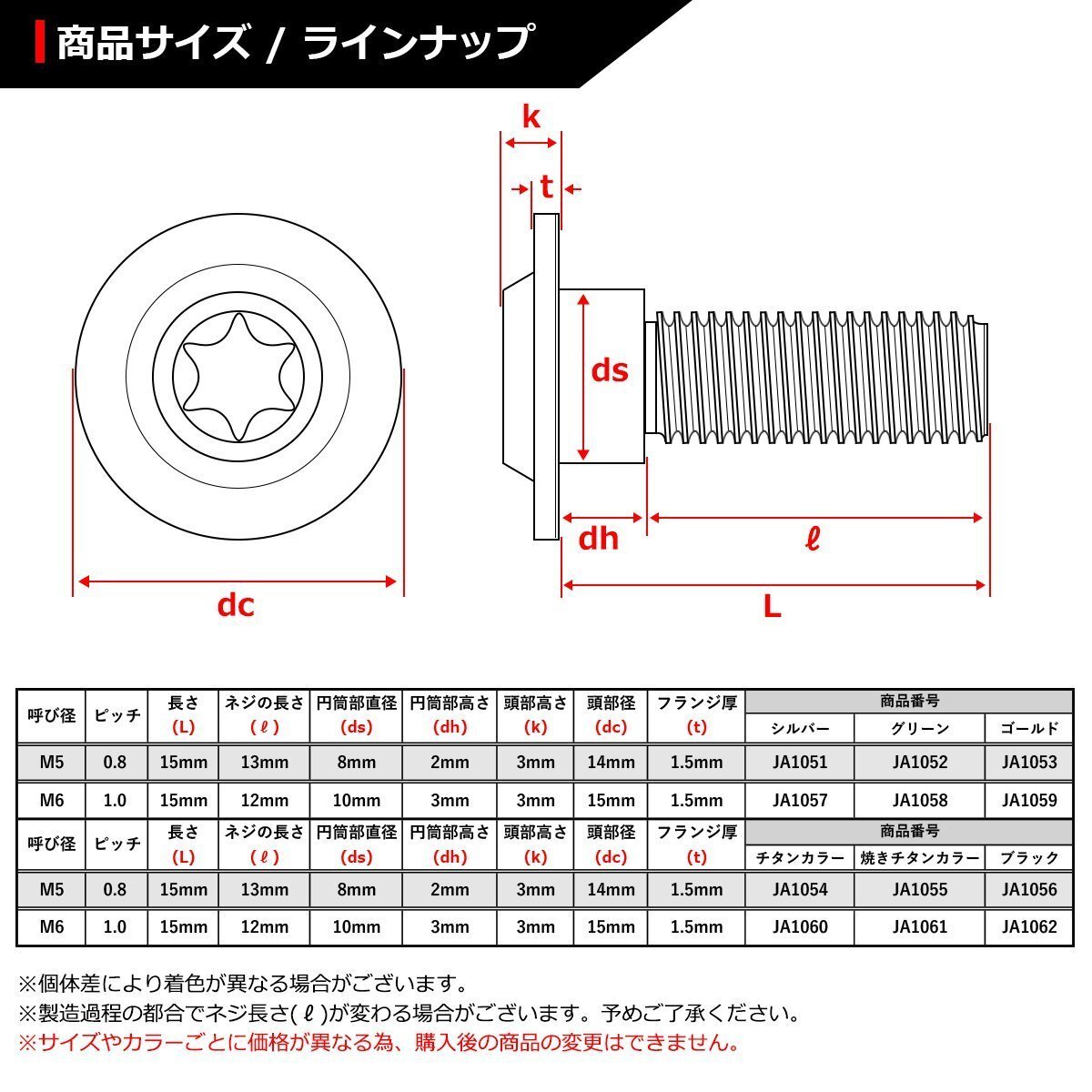 商品サイズ / ラインナップ

k

t

ds

dh

ℓ

dc

L

| 呼び径 | ピッチ | 長さ (L) | ネジの長さ (ℓ) | 円筒部直径 (ds) | 円筒部高さ (dh) | 頭部高さ (k) | 頭部径 (dc) | フランジ厚 (t) | 商品番号 シルバー | 商品番号 グリーン | 商品番号 ゴールド |
|---|---|---|---|---|---|---|---|---|---|---|---|
| M5 | 0.8 | 15mm | 13mm | 8mm | 2mm | 3mm | 14mm | 1.5mm | JA1051 | JA1052 | JA1053 |
| M6 | 1.0 | 15mm | 12mm | 10mm | 3mm | 3mm | 15mm | 1.5mm | JA1057 | JA1058 | JA1059 |

| 呼び径 | ピッチ | 長さ (L) | ネジの長さ (ℓ) | 円筒部直径 (ds) | 円筒部高さ (dh) | 頭部高さ (k) | 頭部径 (dc) | フランジ厚 (t) | 商品番号 チタンカラー | 商品番号 焼きチタンカラー | 商品番号 ブラック |
|---|---|---|---|---|---|---|---|---|---|---|---|
| M5 | 0.8 | 15mm | 13mm | 8mm | 2mm | 3mm | 14mm | 1.5mm | JA1054 | JA1055 | JA1056 |
| M6 | 1.0 | 15mm | 12mm | 10mm | 3mm | 3mm | 15mm | 1.5mm | JA1060 | JA1061 | JA1062 |

※個体差により着色が異なる場合がございます。
※製造過程の都合でネジ長さ(ℓ)が変わる場合がございます。予めご了承ください。
※サイズやカラーごとに価格が異なる為、購入後の商品の変更はできません。