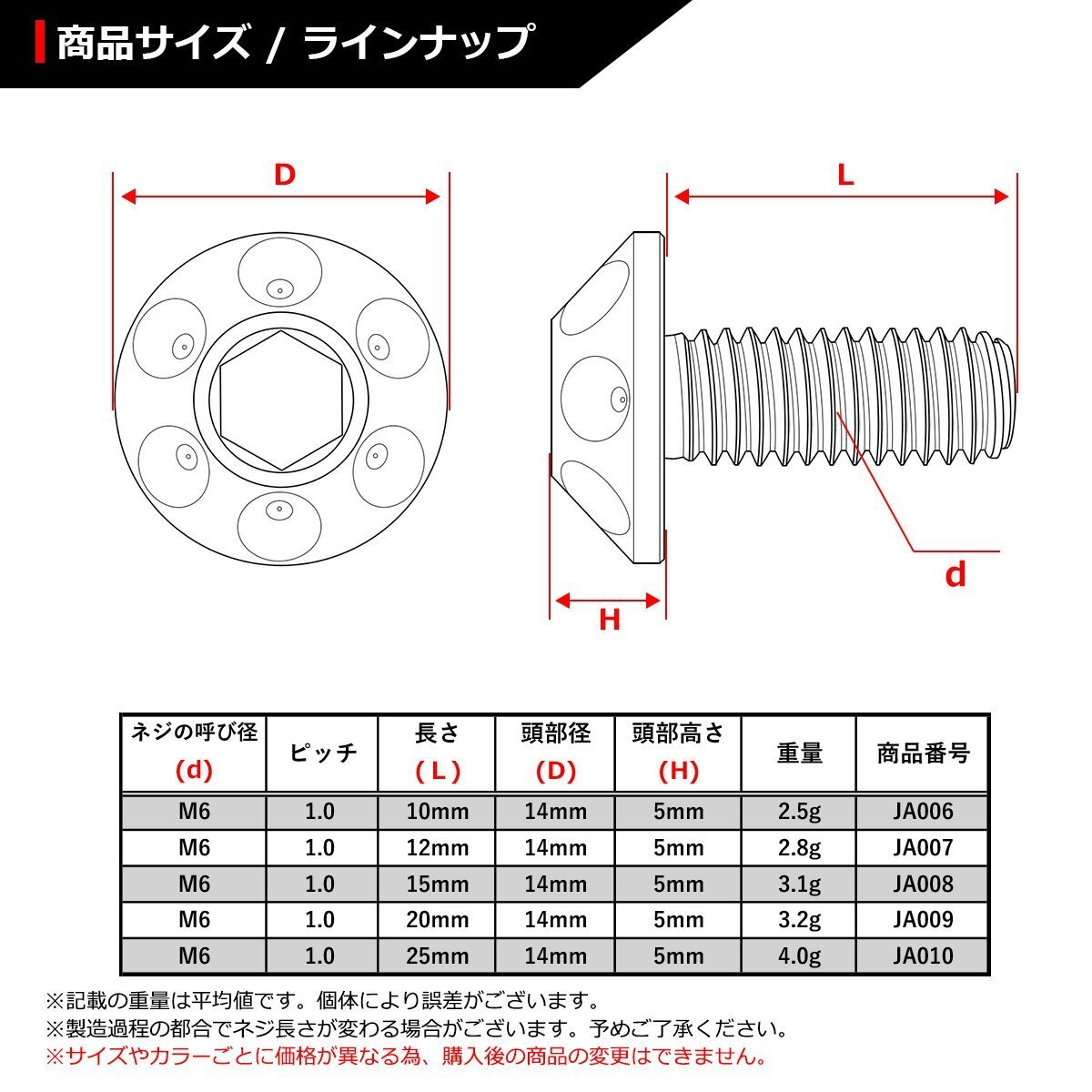 商品サイズ / ラインナップ

D

L

d

H

| ネジの呼び径 (d) | ピッチ | 長さ ( L ) | 頭部径 (D) | 頭部高さ (H) | 重量 | 商品番号 |
|---|---|---|---|---|---|---|
| M6 | 1.0 | 10mm | 14mm | 5mm | 2.5g | JA006 |
| M6 | 1.0 | 12mm | 14mm | 5mm | 2.8g | JA007 |
| M6 | 1.0 | 15mm | 14mm | 5mm | 3.1g | JA008 |
| M6 | 1.0 | 20mm | 14mm | 5mm | 3.2g | JA009 |
| M6 | 1.0 | 25mm | 14mm | 5mm | 4.0g | JA010 |

※記載の重量は平均値です。個体により誤差がございます。
※製造過程の都合でネジ長さが変わる場合がございます。予めご了承ください。
※サイズやカラーごとに価格が異なる為、購入後の商品の変更はできません。