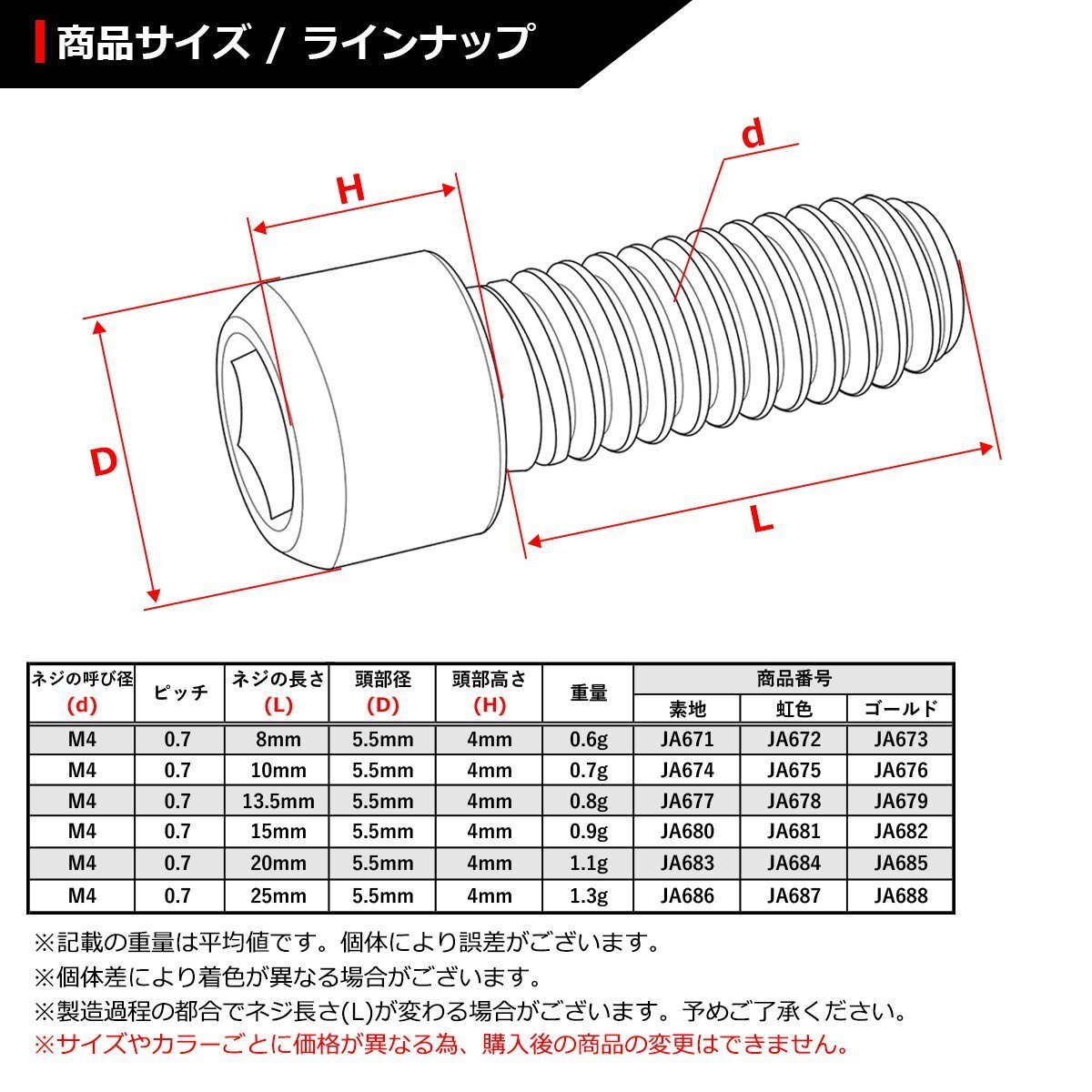 商品サイズ / ラインナップ

d

H

D

L

| ネジの呼び径 (d) | ピッチ | ネジの長さ (L) | 頭部径 (D) | 頭部高さ (H) | 重量 | 商品番号 素地 | 商品番号 虹色 | 商品番号 ゴールド |
|---|---|---|---|---|---|---|---|---|
| M4 | 0.7 | 8mm | 5.5mm | 4mm | 0.6g | JA671 | JA672 | JA673 |
| M4 | 0.7 | 10mm | 5.5mm | 4mm | 0.7g | JA674 | JA675 | JA676 |
| M4 | 0.7 | 13.5mm | 5.5mm | 4mm | 0.8g | JA677 | JA678 | JA679 |
| M4 | 0.7 | 15mm | 5.5mm | 4mm | 0.9g | JA680 | JA681 | JA682 |
| M4 | 0.7 | 20mm | 5.5mm | 4mm | 1.1g | JA683 | JA684 | JA685 |
| M4 | 0.7 | 25mm | 5.5mm | 4mm | 1.3g | JA686 | JA687 | JA688 |

※記載の重量は平均値です。個体により誤差がございます。
※個体差により着色が異なる場合がございます。
※製造過程の都合でネジ長さ(L)が変わる場合がございます。予めご了承ください。
※サイズやカラーごとに価格が異なる為、購入後の商品の変更はできません。