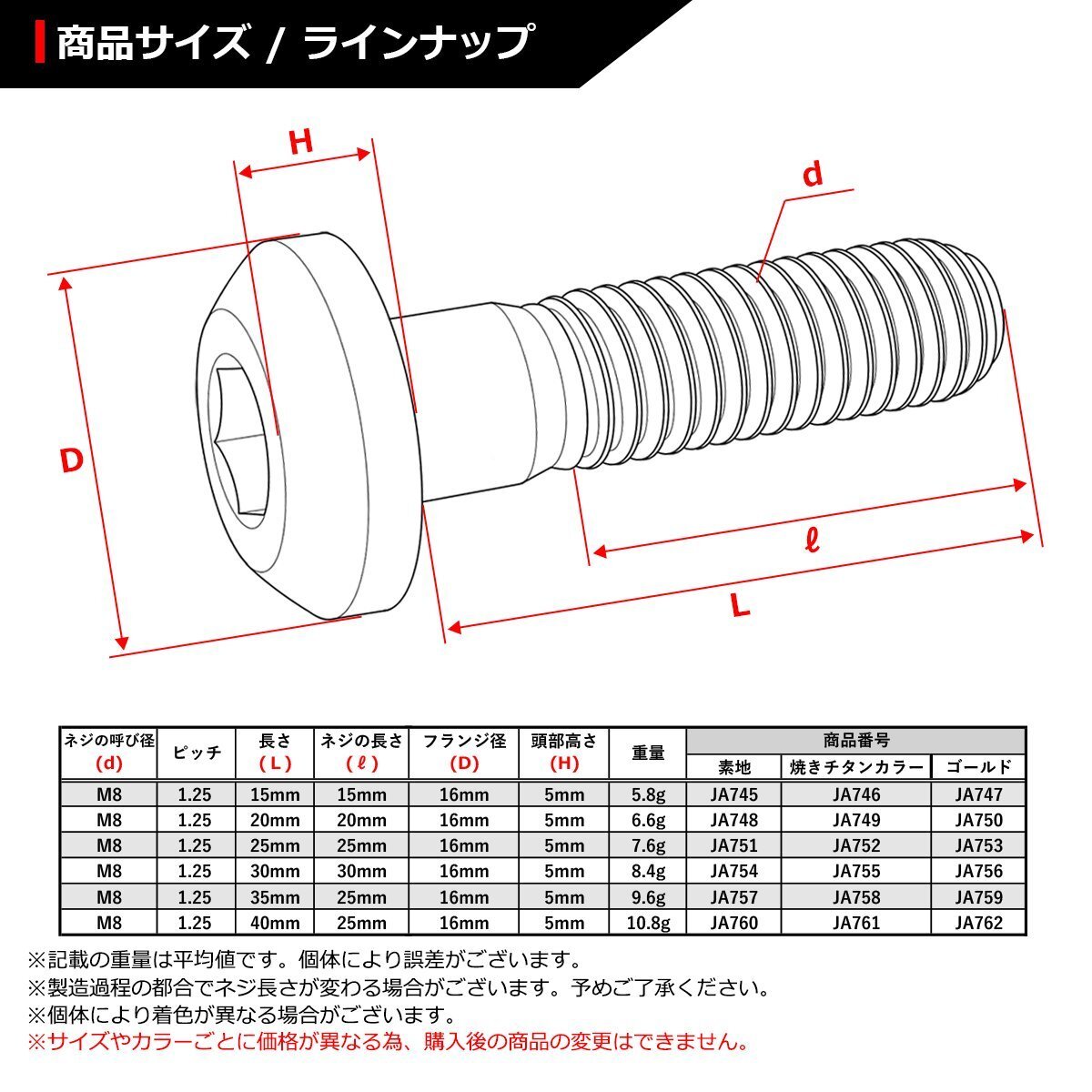 商品サイズ / ラインナップ

H

d

D

ℓ

L

| ネジの呼び径 (d) | ピッチ | 長さ (L) | ネジの長さ (ℓ) | フランジ径 (D) | 頭部高さ (H) | 重量 | 商品番号 素地 | 商品番号 焼きチタンカラー | 商品番号 ゴールド |
|---|---|---|---|---|---|---|---|---|---|
| M8 | 1.25 | 15mm | 15mm | 16mm | 5mm | 5.8g | JA745 | JA746 | JA747 |
| M8 | 1.25 | 20mm | 20mm | 16mm | 5mm | 6.6g | JA748 | JA749 | JA750 |
| M8 | 1.25 | 25mm | 25mm | 16mm | 5mm | 7.6g | JA751 | JA752 | JA753 |
| M8 | 1.25 | 30mm | 30mm | 16mm | 5mm | 8.4g | JA754 | JA755 | JA756 |
| M8 | 1.25 | 35mm | 25mm | 16mm | 5mm | 9.6g | JA757 | JA758 | JA759 |
| M8 | 1.25 | 40mm | 25mm | 16mm | 5mm | 10.8g | JA760 | JA761 | JA762 |

※記載の重量は平均値です。個体により誤差がございます。
※製造過程の都合でネジ長さが変わる場合がございます。予めご了承ください。
※個体により着色が異なる場合がございます。
※サイズやカラーごとに価格が異なる為、購入後の商品の変更はできません。