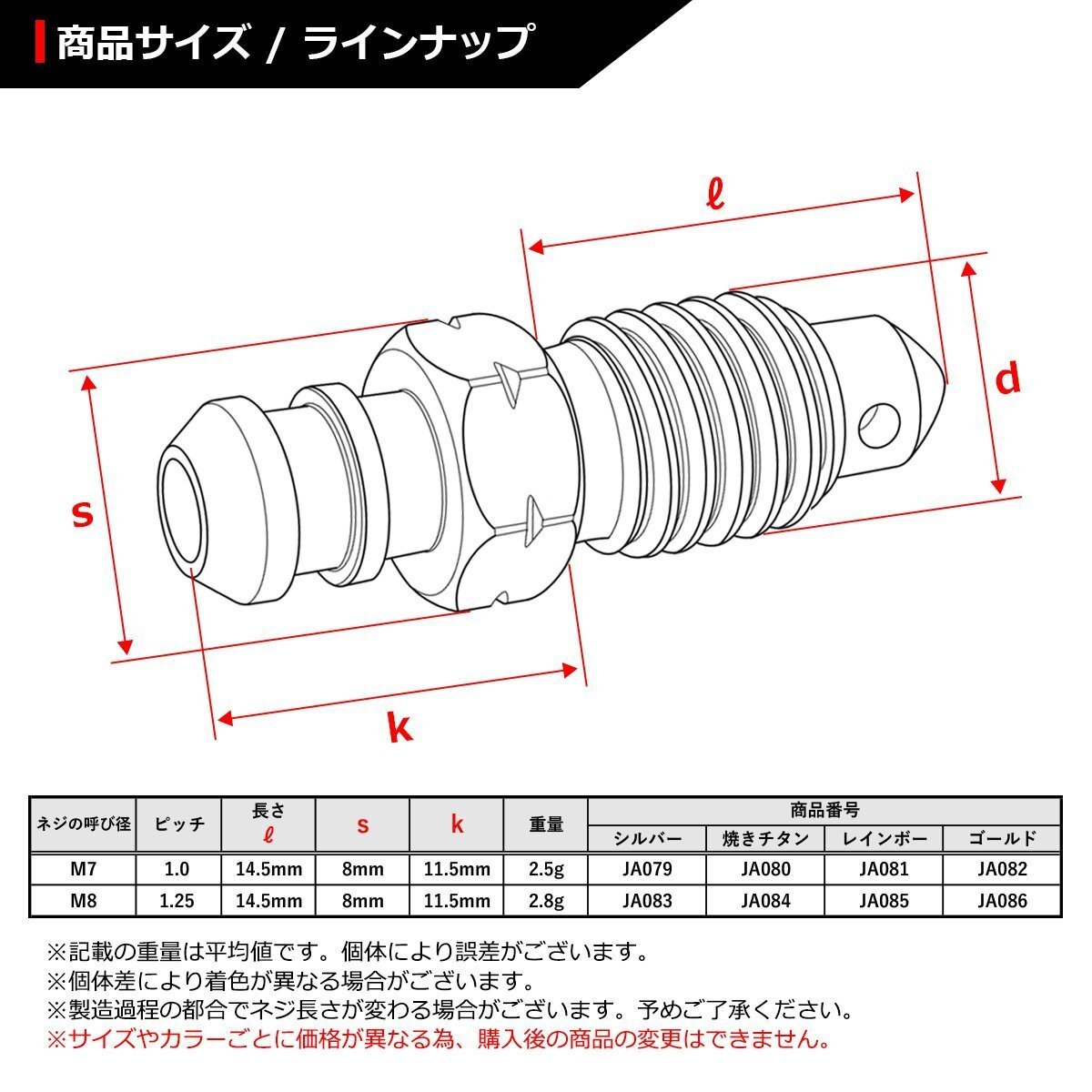 商品サイズ / ラインナップ

ℓ

d

s

k

| ネジの呼び径 | ピッチ | 長さ ℓ | s | k | 重量 | 商品番号 シルバー | 商品番号 焼きチタン | 商品番号 レインボー | 商品番号 ゴールド |
|---|---|---|---|---|---|---|---|---|---|
| M7 | 1.0 | 14.5mm | 8mm | 11.5mm | 2.5g | JA079 | JA080 | JA081 | JA082 |
| M8 | 1.25 | 14.5mm | 8mm | 11.5mm | 2.8g | JA083 | JA084 | JA085 | JA086 |

※記載の重量は平均値です。個体により誤差がございます。
※個体差により着色が異なる場合がございます。
※製造過程の都合でネジ長さが変わる場合がございます。予めご了承ください。
※サイズやカラーごとに価格が異なる為、購入後の商品の変更はできません。