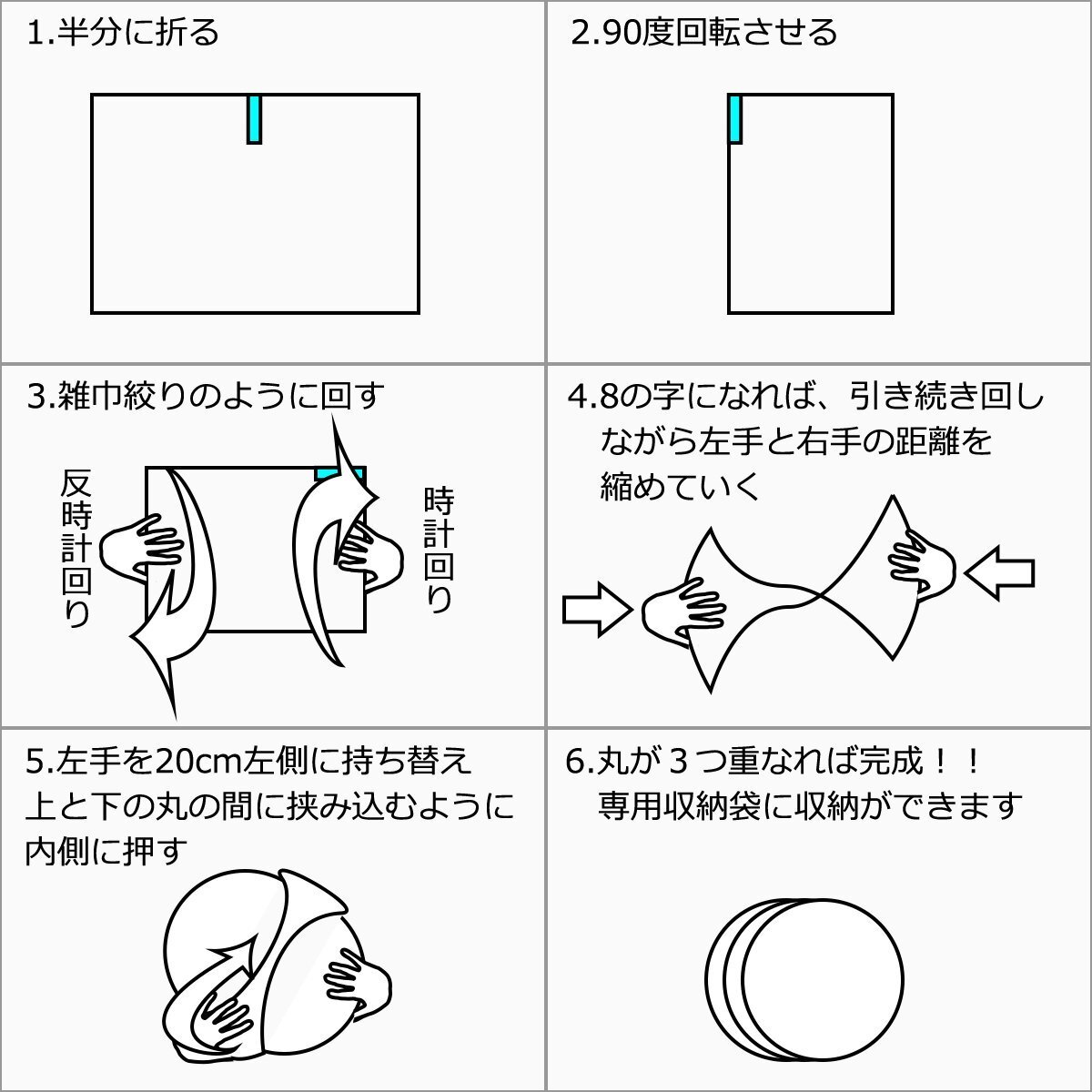 1.半分に折る

2.90度回転させる

3.雑巾絞りのように回す

反時計回り

時計回り

4.8の字になれば、引き続き回しながら左手と右手の距離を縮めていく

5.左手を20cm左側に持ち替え上と下の丸の間に挟み込むように内側に押す

6.丸が３つ重なれば完成！！
専用収納袋に収納ができます