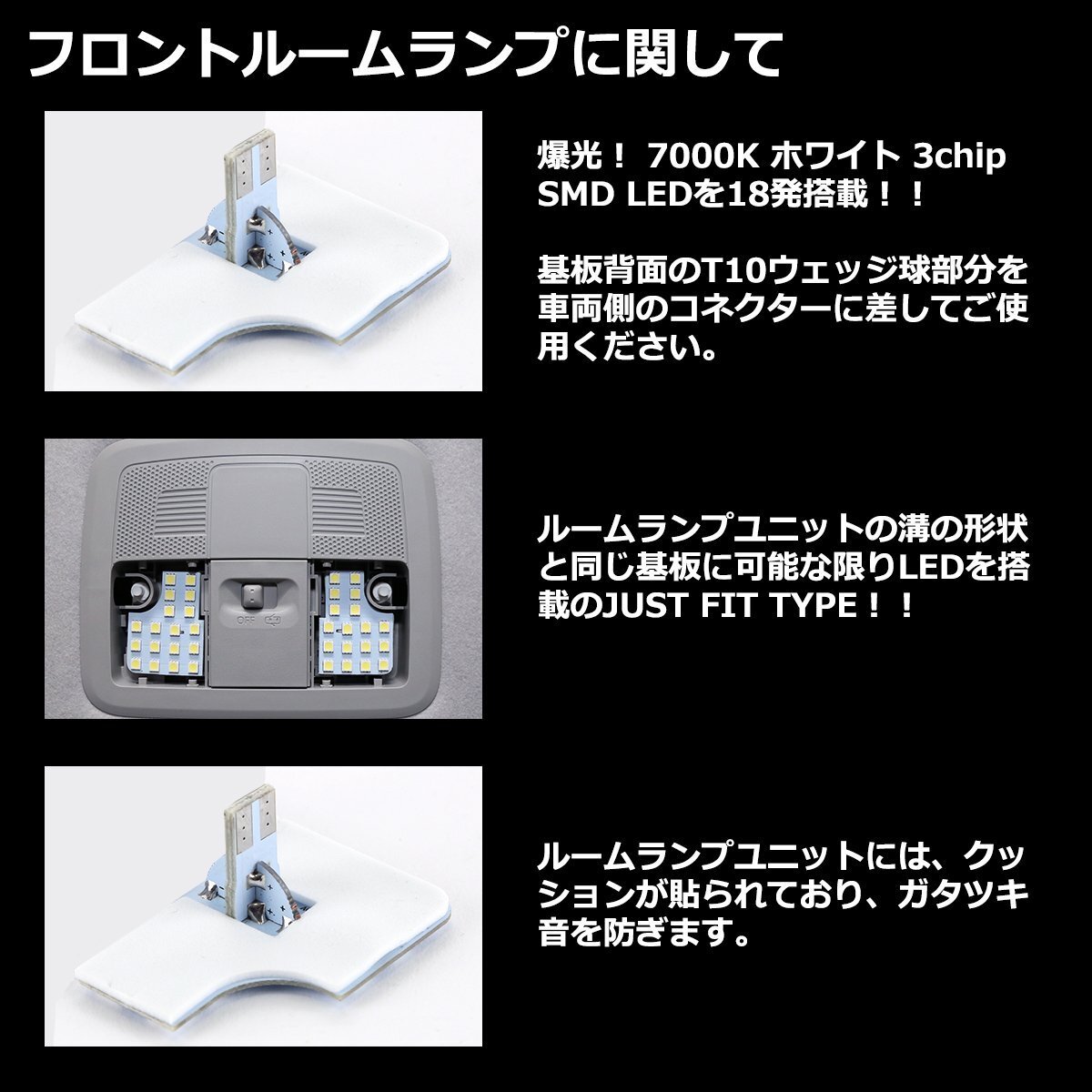 フロントルームランプに関して

爆光！ 7000K ホワイト 3chip SMD LEDを18発搭載！！

基板背面のT10ウェッジ球部分を車両側のコネクターに差してご使用ください。

OFF

ルームランプユニットの溝の形状と同じ基板に可能な限りLEDを搭載のJUST FIT TYPE！！

ルームランプユニットには、クッションが貼られており、ガタツキ音を防ぎます。