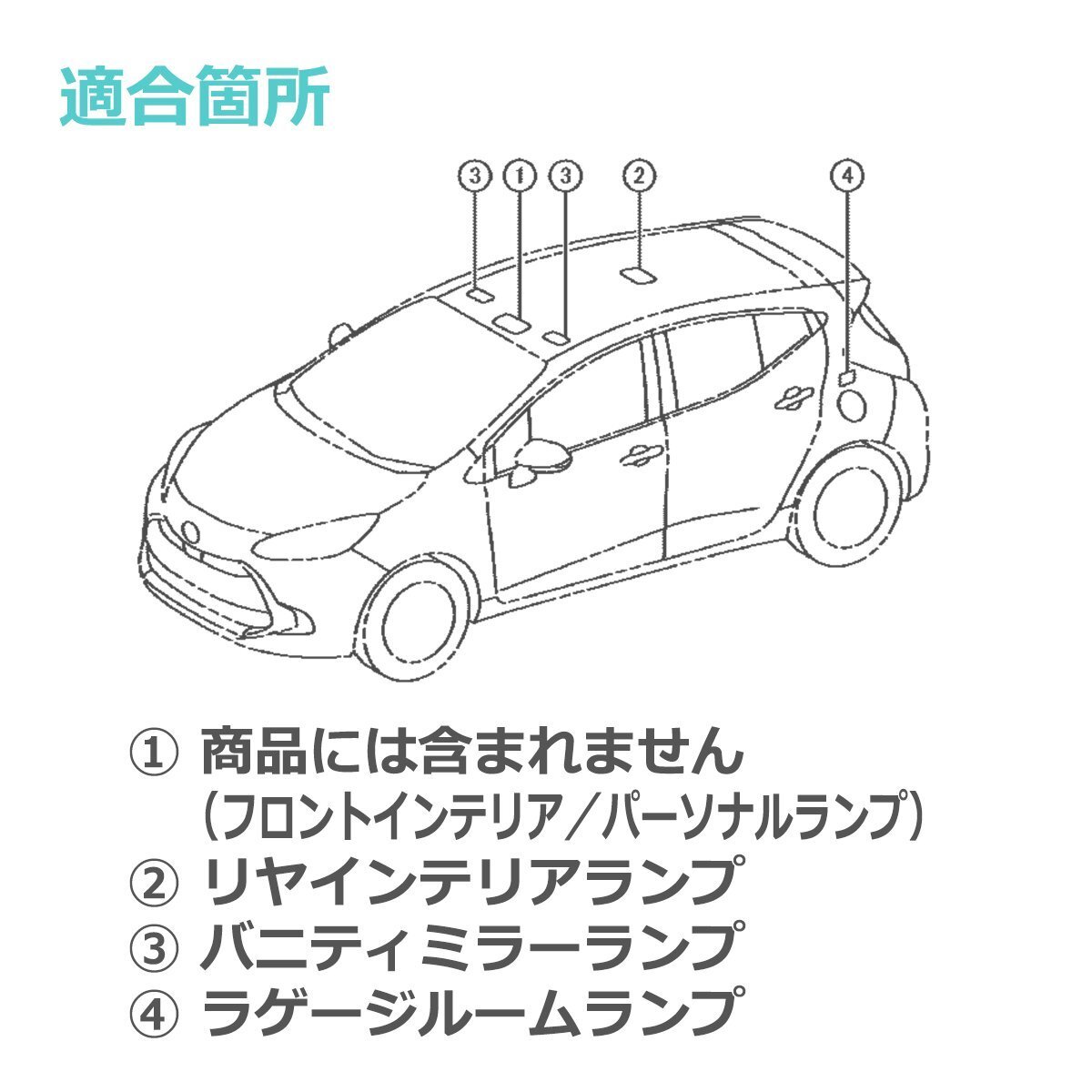 適合箇所

③ ① ③ ② ④

① 商品には含まれません
（フロントインテリア／パーソナルランプ）
② リヤインテリアランプ
③ バニティミラーランプ
④ ラゲージルームランプ