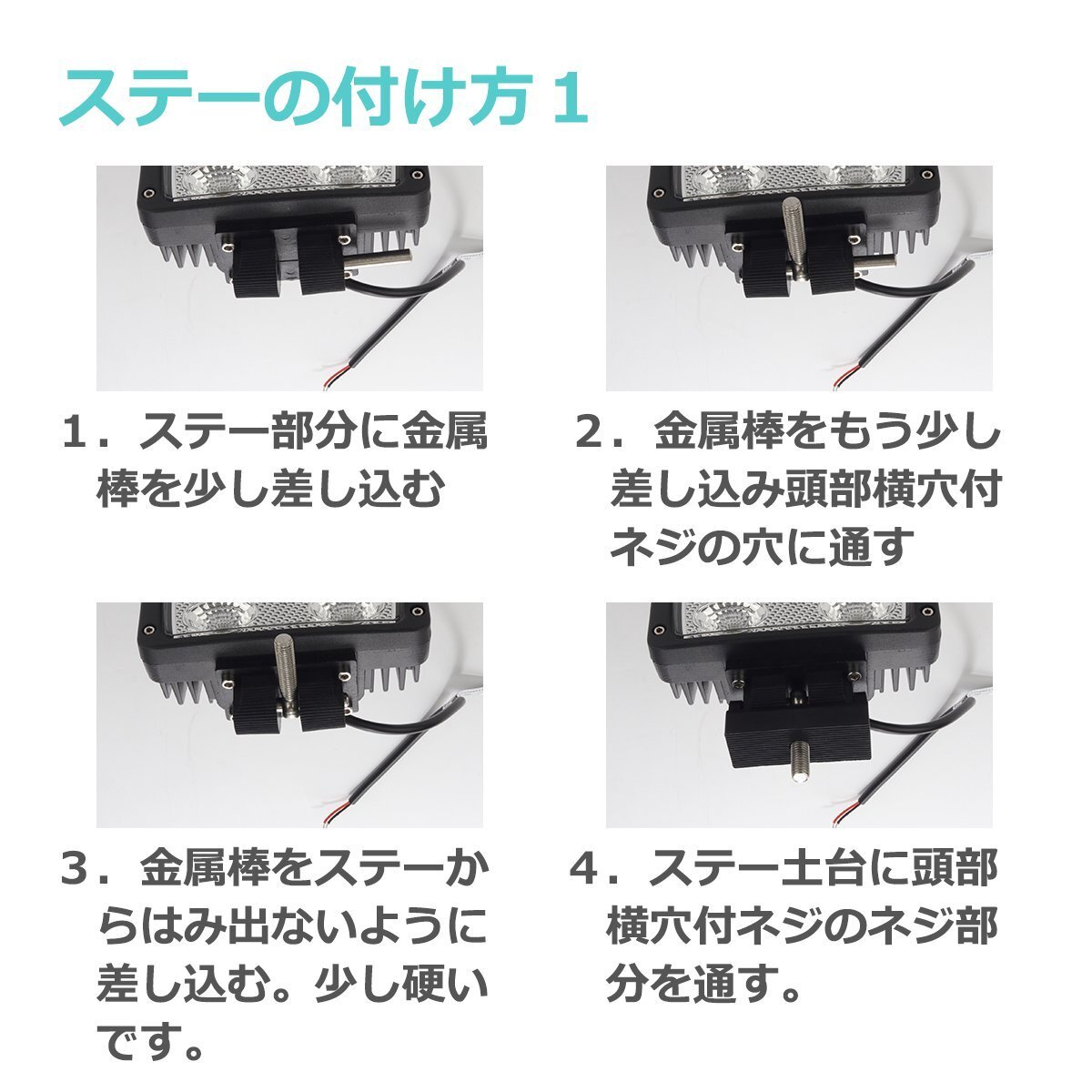 ステーの付け方１

１．ステー部分に金属棒を少し差し込む

２．金属棒をもう少し差し込み頭部横穴付ネジの穴に通す

３．金属棒をステーからはみ出ないように差し込む。少し硬いです。

４．ステー土台に頭部横穴付ネジのネジ部分を通す。