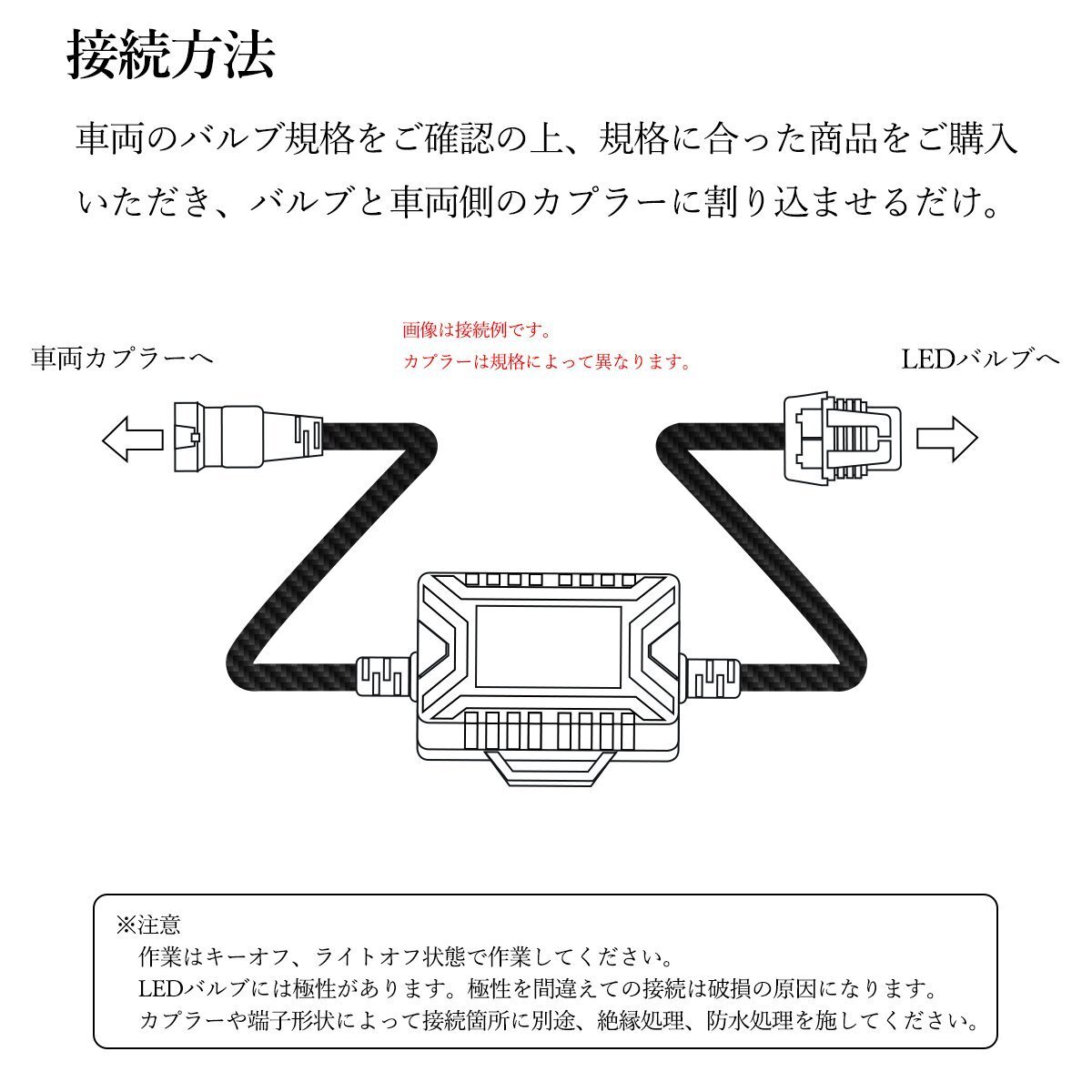 接続方法

車両のバルブ規格をご確認の上、規格に合った商品をご購入いただき、バルブと車両側のカプラーに割り込ませるだけ。

画像は接続例です。
カプラーは規格によって異なります。

車両カプラーへ

LEDバルブへ

※注意
作業はキーオフ、ライトオフ状態で作業してください。
LEDバルブには極性があります。極性を間違えての接続は破損の原因になります。
カプラーや端子形状によって接続箇所に別途、絶縁処理、防水処理を施してください。