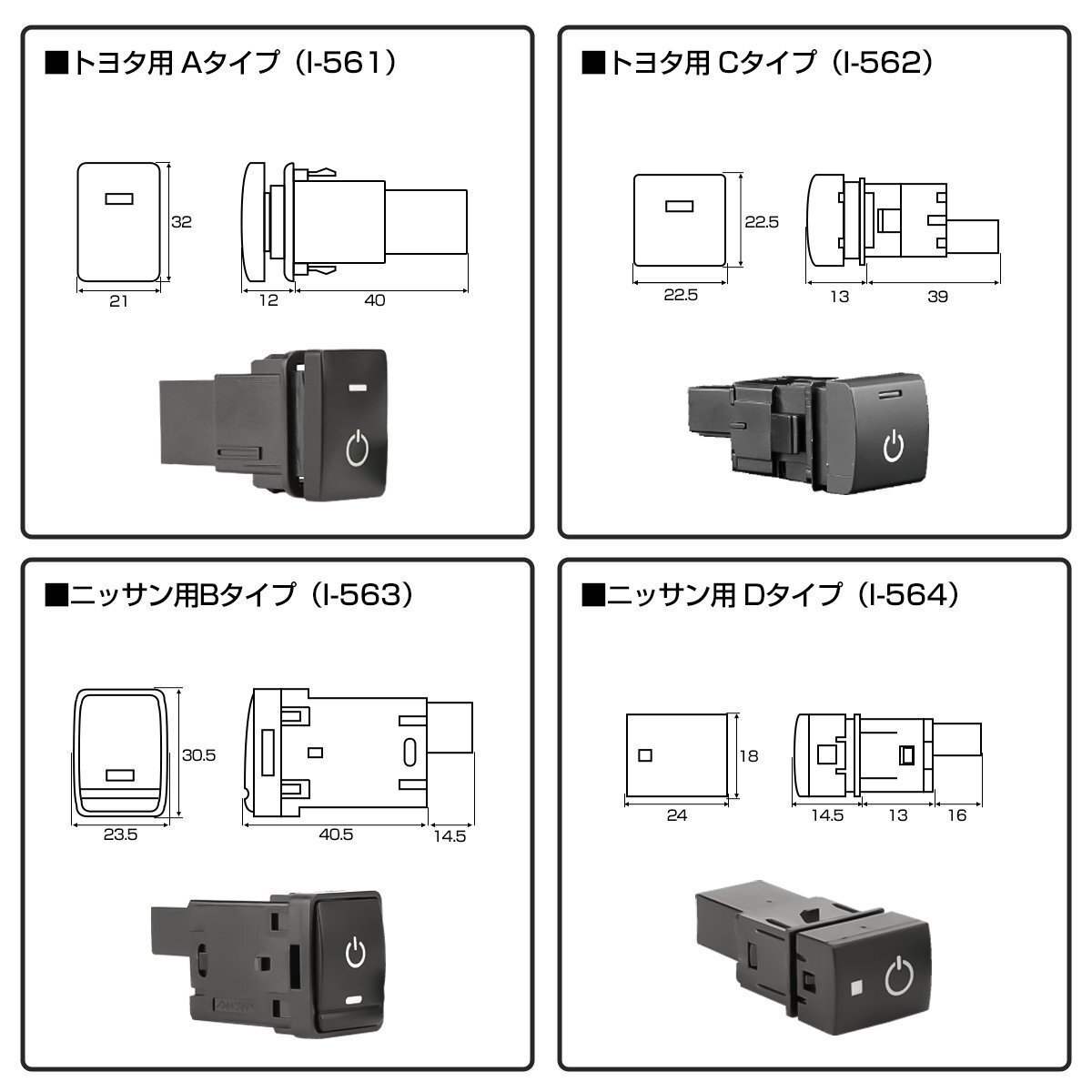 ■トヨタ用 Aタイプ（I-561）

32
21
12
40

■トヨタ用 Cタイプ（I-562）

22.5
22.5
13
39

■ニッサン用Bタイプ（I-563）

30.5
23.5
40.5
14.5

■ニッサン用 Dタイプ（I-564）

18
24
14.5
13
16