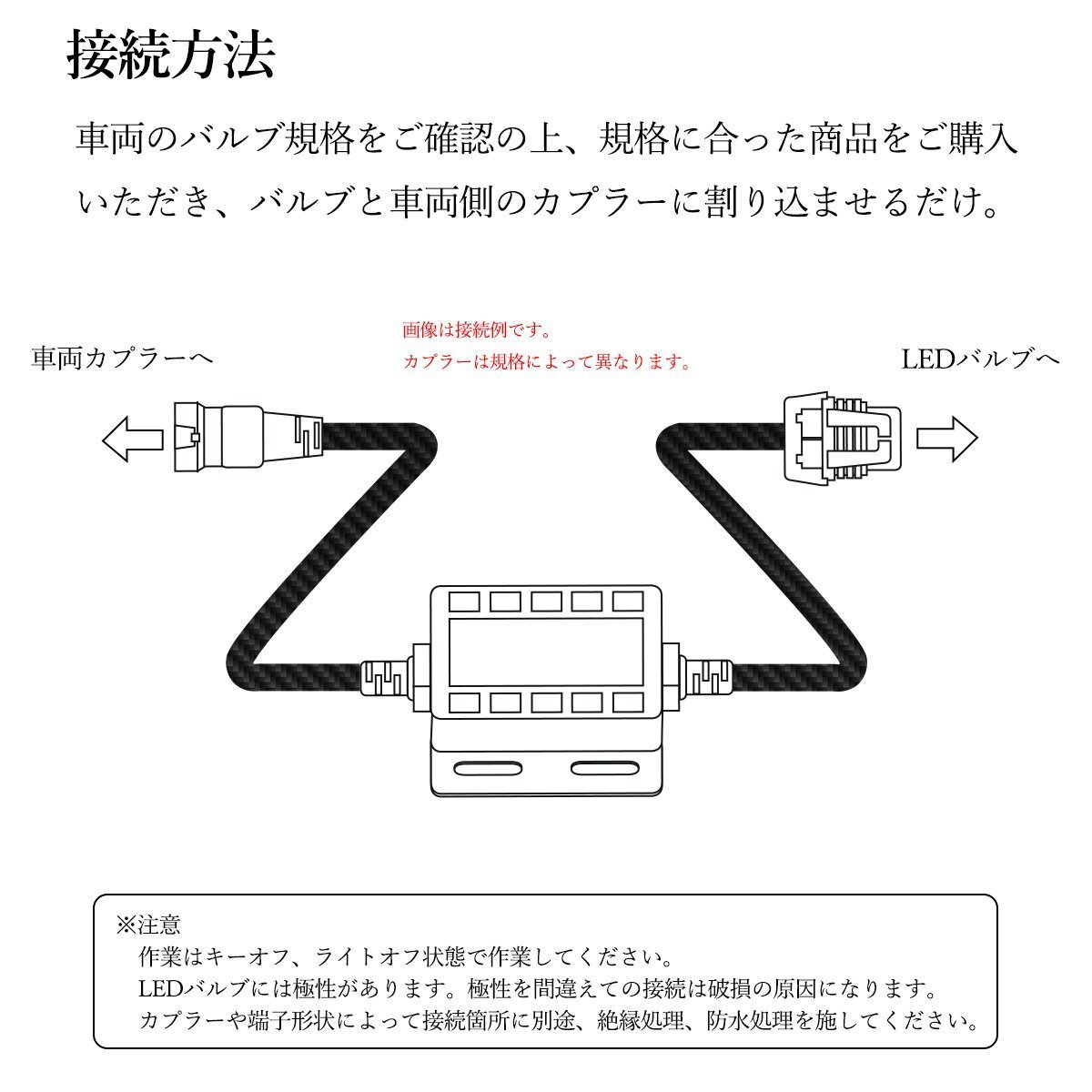 接続方法

車両のバルブ規格をご確認の上、規格に合った商品をご購入いただき、バルブと車両側のカプラーに割り込ませるだけ。

画像は接続例です。
カプラーは規格によって異なります。

車両カプラーへ

LEDバルブへ

※注意
作業はキーオフ、ライトオフ状態で作業してください。
LEDバルブには極性があります。極性を間違えての接続は破損の原因になります。
カプラーや端子形状によって接続箇所に別途、絶縁処理、防水処理を施してください。