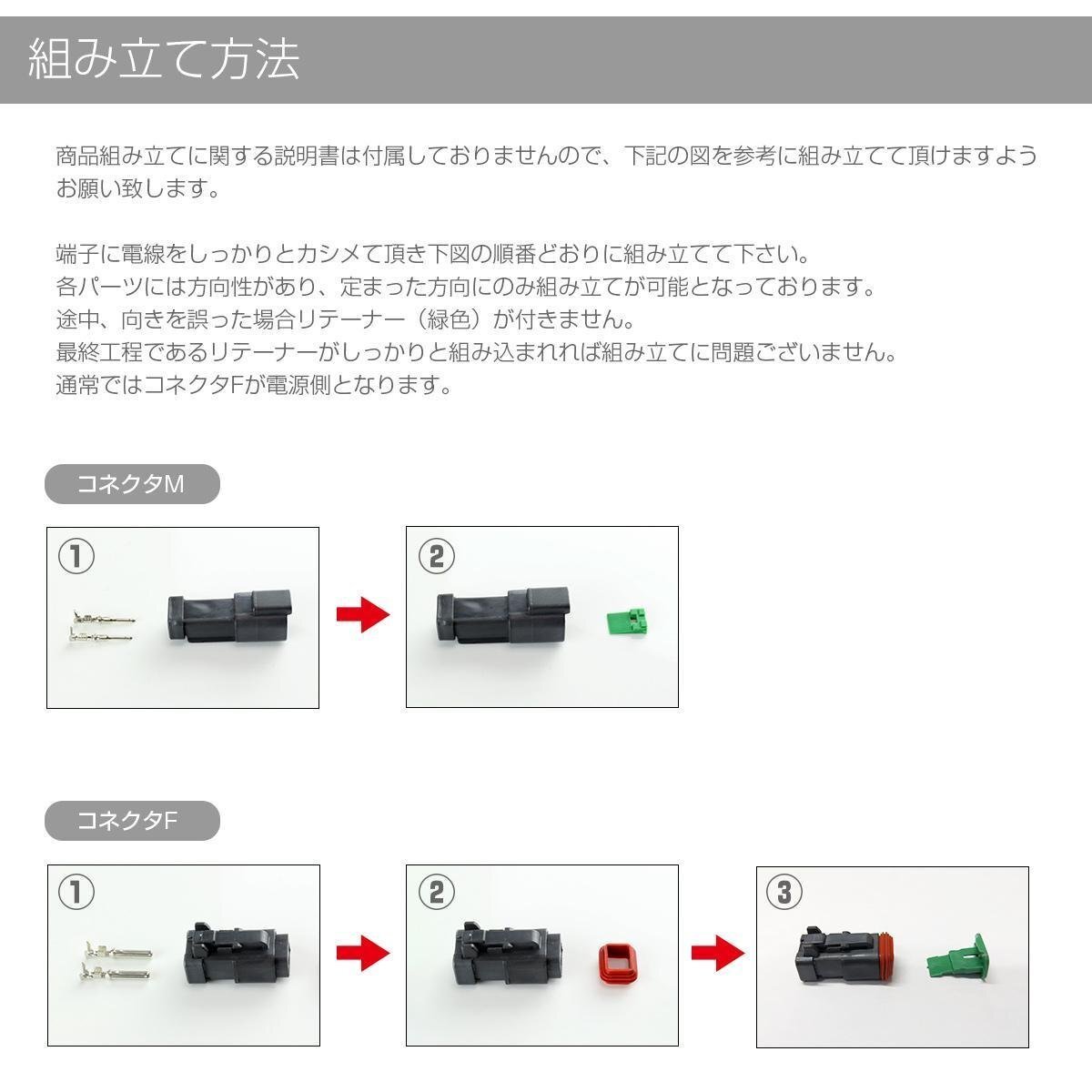 組み立て方法

商品組み立てに関する説明書は付属しておりませんので、下記の図を参考に組み立てて頂けますようお願い致します。

端子に電線をしっかりとカシメて頂き下図の順番どおりに組み立てて下さい。
各パーツには方向性があり、定まった方向にのみ組み立てが可能となっております。
途中、向きを誤った場合リテーナー（緑色）が付きません。
最終工程であるリテーナーがしっかりと組み込まれれば組み立てに問題ございません。
通常ではコネクタFが電源側となります。

コネクタM

①

②

コネクタF

①

②

③