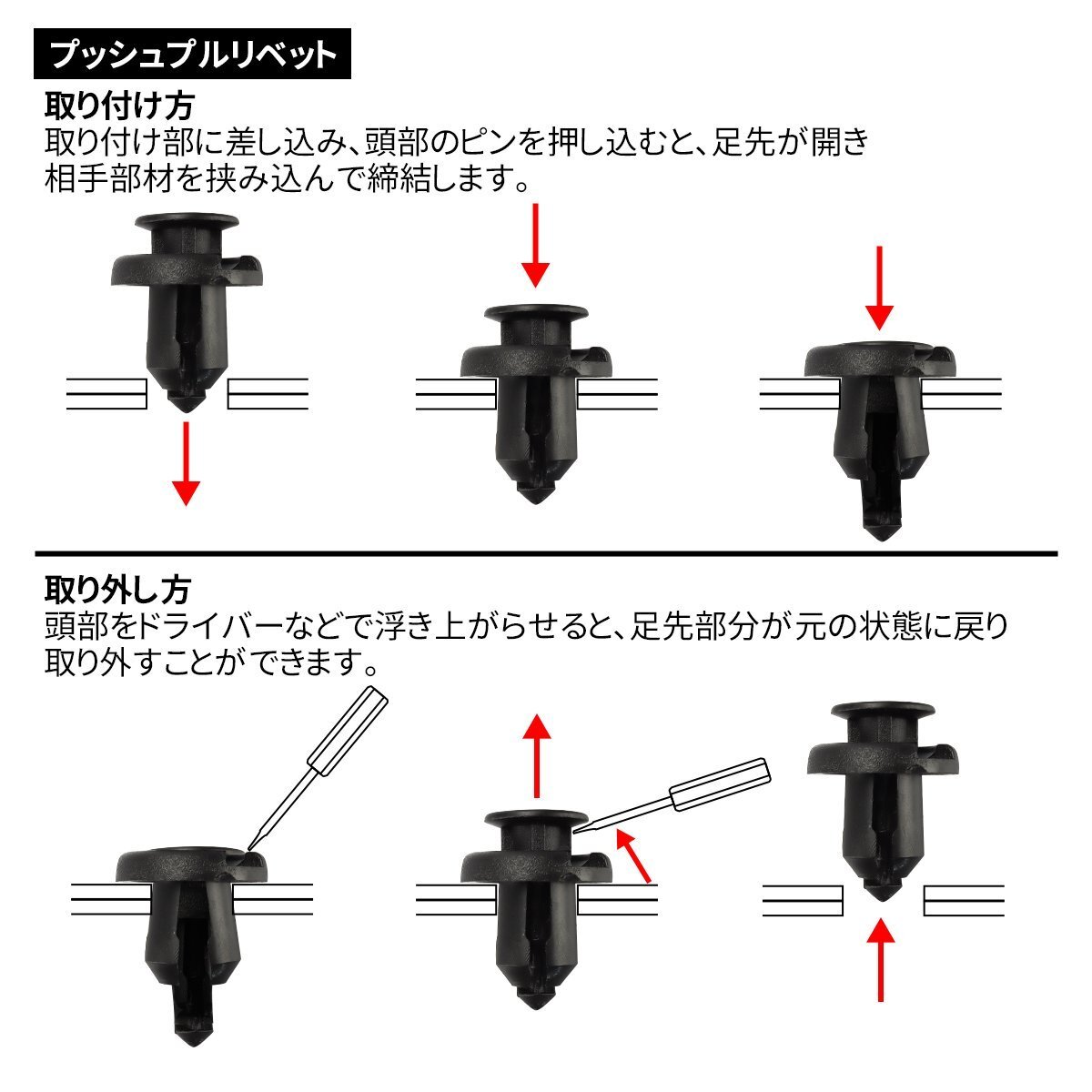 プッシュプルリベット

取り付け方
取り付け部に差し込み、頭部のピンを押し込むと、足先が開き相手部材を挟み込んで締結します。

取り外し方
頭部をドライバーなどで浮き上がらせると、足先部分が元の状態に戻り取り外すことができます。