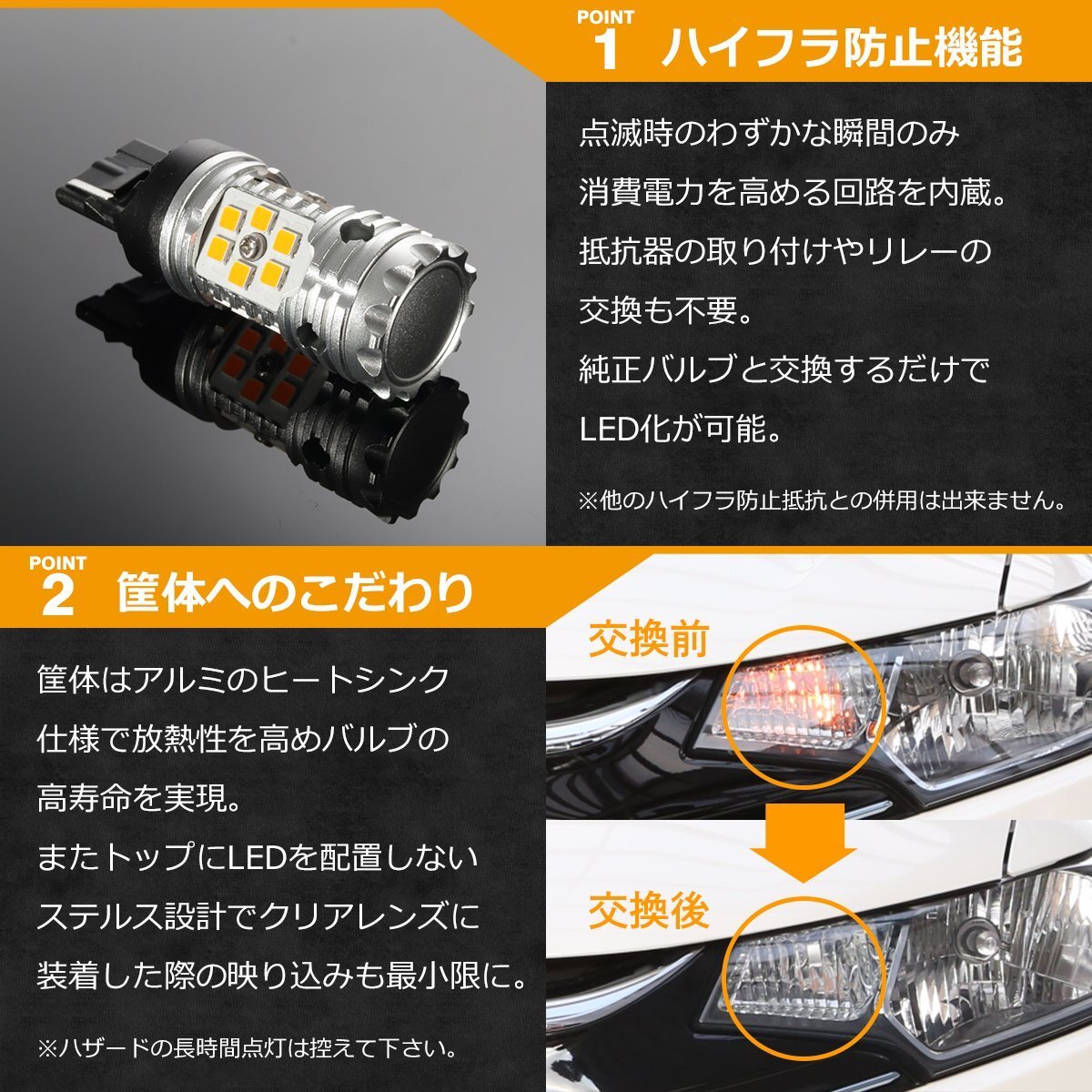 POINT 1 ハイフラ防止機能

点滅時のわずかな瞬間のみ消費電力を高める回路を内蔵。抵抗器の取り付けやリレーの交換も不要。純正バルブと交換するだけでLED化が可能。

※他のハイフラ防止抵抗との併用は出来ません。

POINT 2 筐体へのこだわり

筐体はアルミのヒートシンク仕様で放熱性を高めバルブの高寿命を実現。またトップにLEDを配置しないステルス設計でクリアレンズに装着した際の映り込みも最小限に。

※ハザードの長時間点灯は控えて下さい。

交換前

交換後