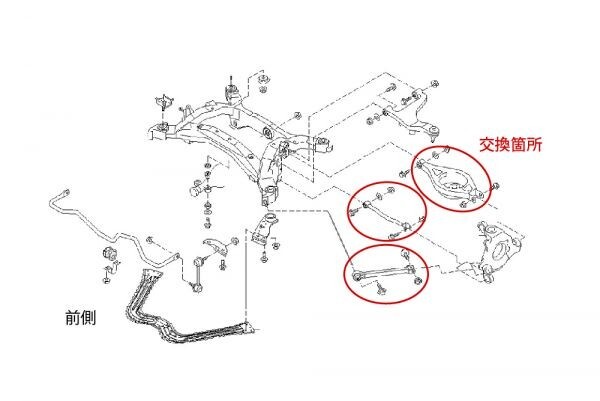 交換箇所

前側