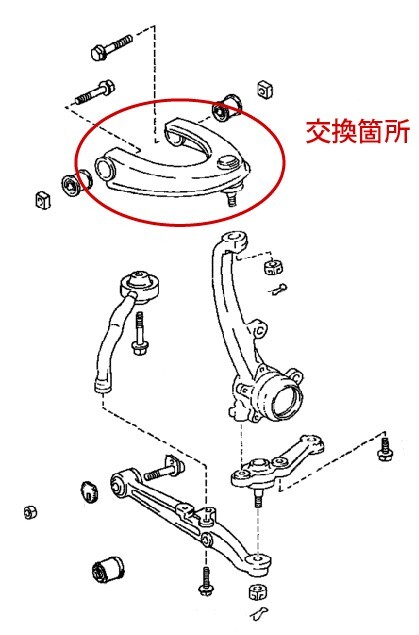 交換箇所