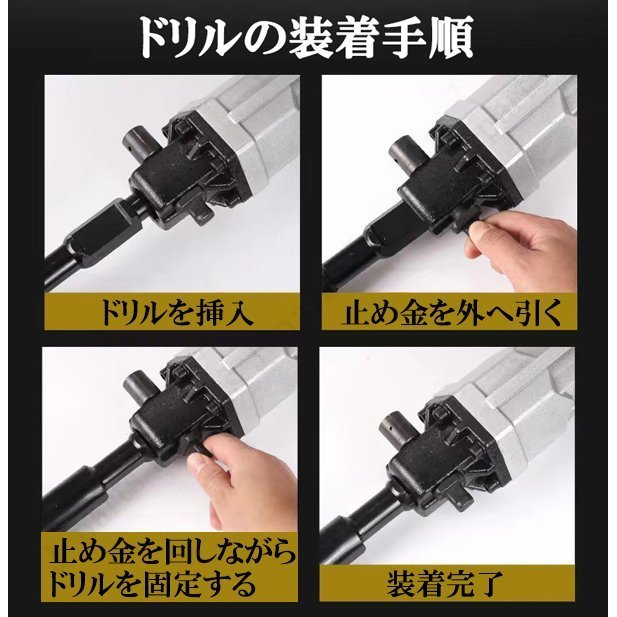 ドリルの装着手順

ドリルを挿入

止め金を外へ引く

止め金を回しながらドリルを固定する

装着完了