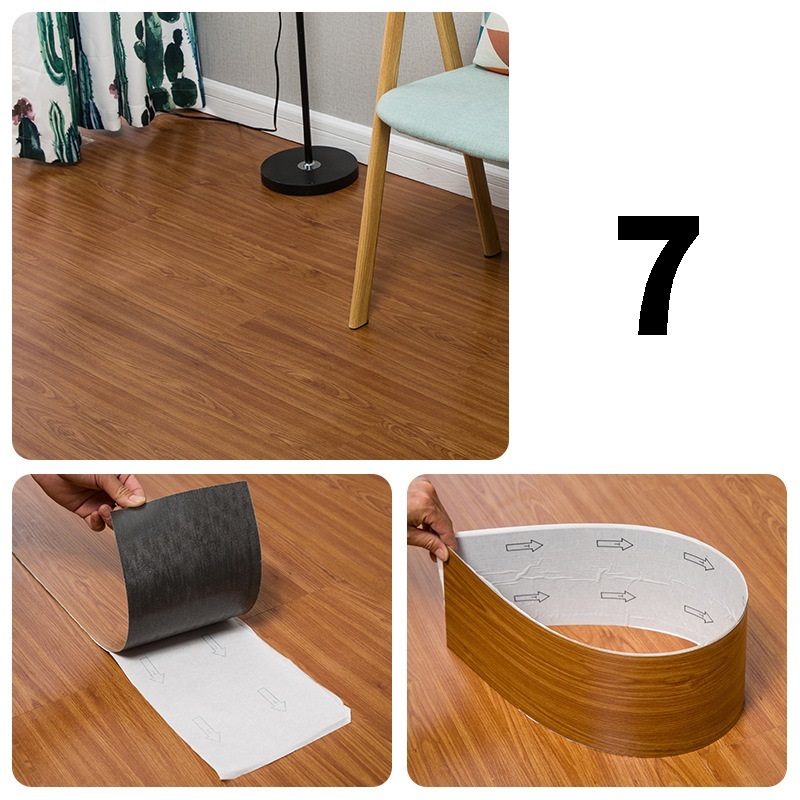 7