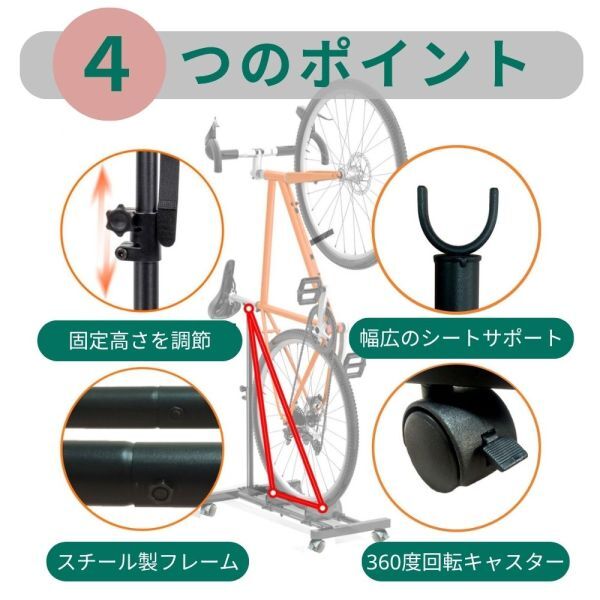 4 つのポイント

固定高さを調節

幅広のシートサポート

スチール製フレーム

360度回転キャスター