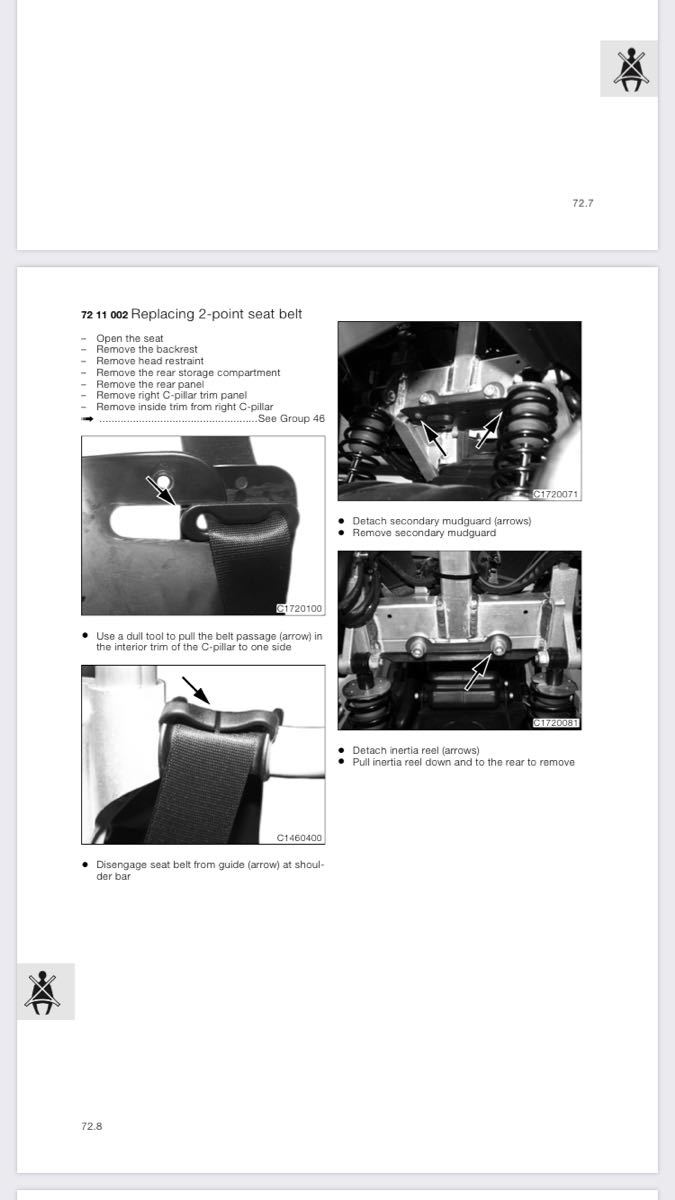 72.7

72 11 002 Replacing 2-point seat belt

– Open the seat
– Remove the backrest
– Remove head restraint
– Remove the rear storage compartment
– Remove the rear panel
– Remove right C-pillar trim panel
– Remove inside trim from right C-pillar
➡ ....................................................See Group 46

C1720100

● Use a dull tool to pull the belt passage (arrow) in the interior trim of the C-pillar to one side

C1460400

● Disengage seat belt from guide (arrow) at shoulder bar

C1720071

● Detach secondary mudguard (arrows)
● Remove secondary mudguard

C1720081

● Detach inertia reel (arrows)
● Pull inertia reel down and to the rear to remove

72.8