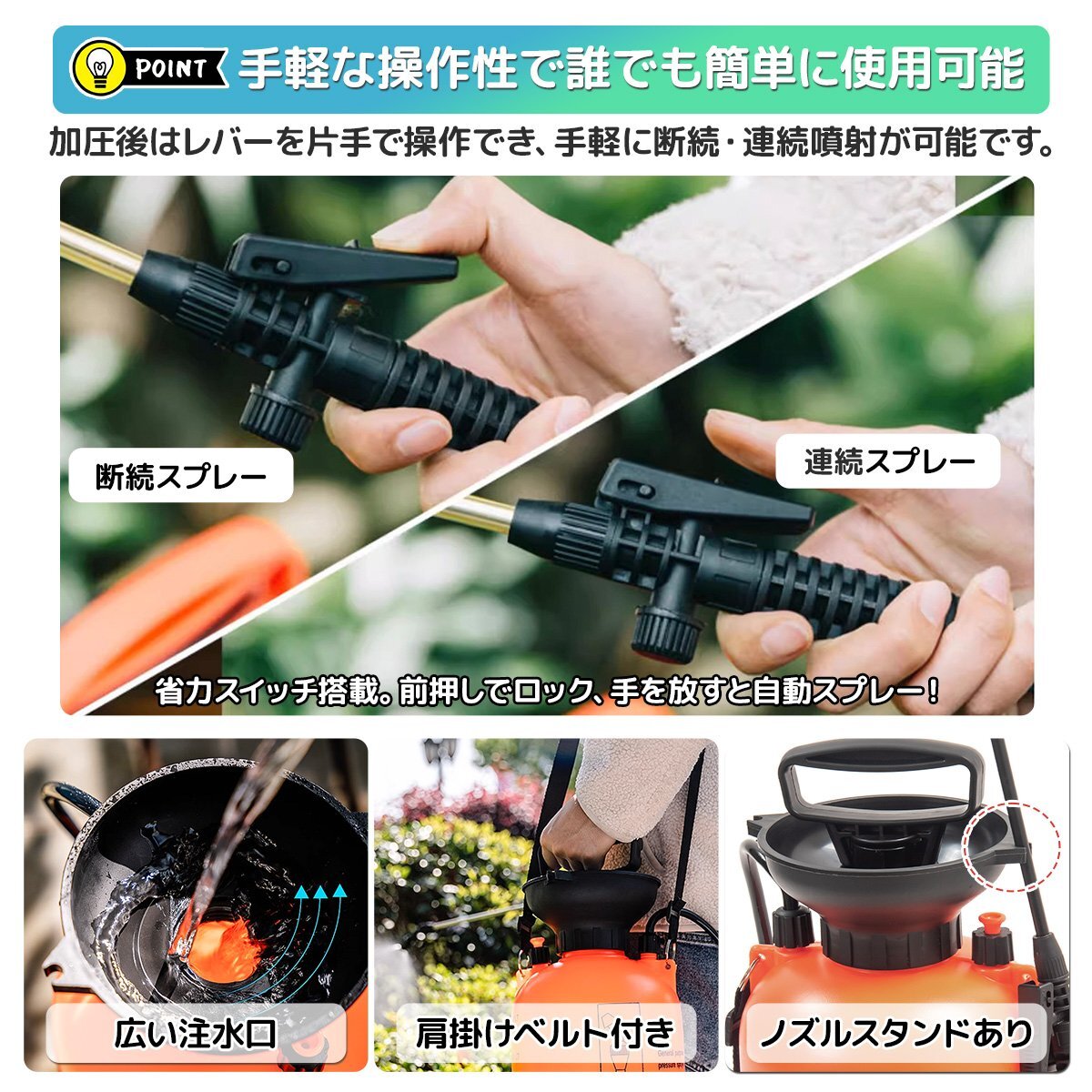 POINT 手軽な操作性で誰でも簡単に使用可能

加圧後はレバーを片手で操作でき、手軽に断続・連続噴射が可能です。

断続スプレー

連続スプレー

省力スイッチ搭載。前押しでロック、手を放すと自動スプレー！

広い注水口

肩掛けベルト付き

ノズルスタンドあり