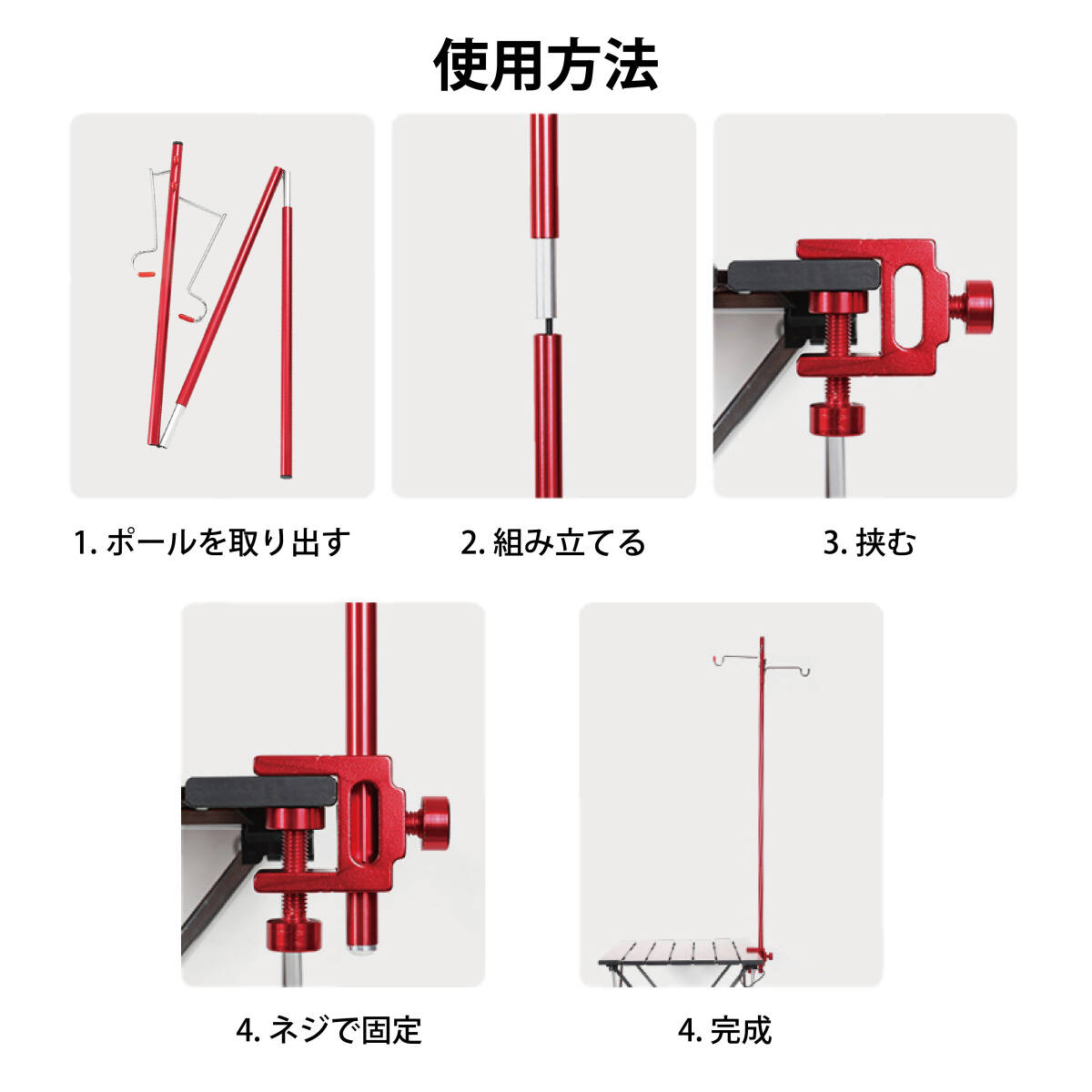 使用方法

1. ポールを取り出す

2. 組み立てる

3. 挟む

4. ネジで固定

4. 完成