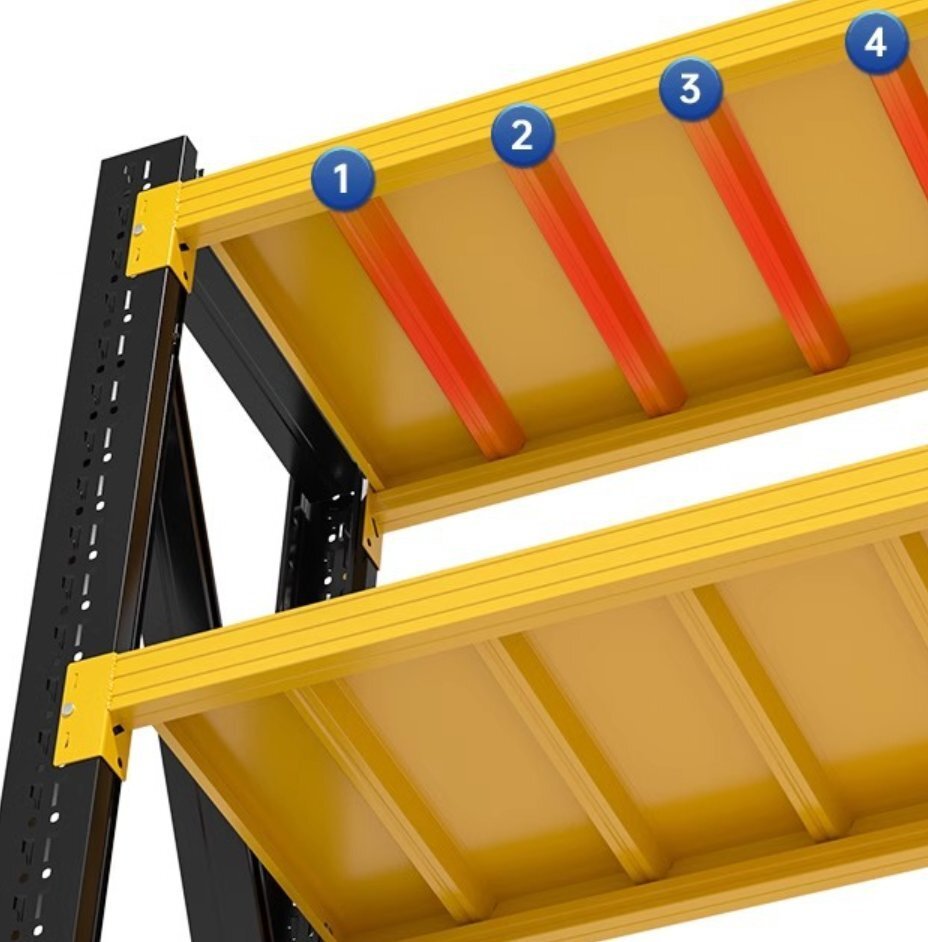 1
2
3
4