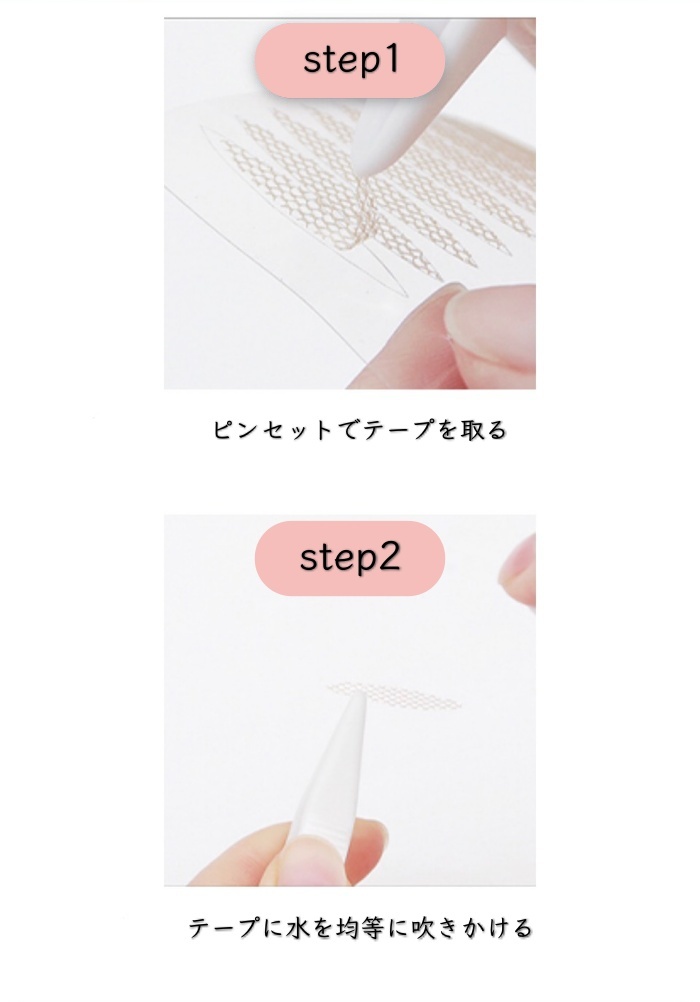 step1

ピンセットでテープを取る

step2

テープに水を均等に吹きかける