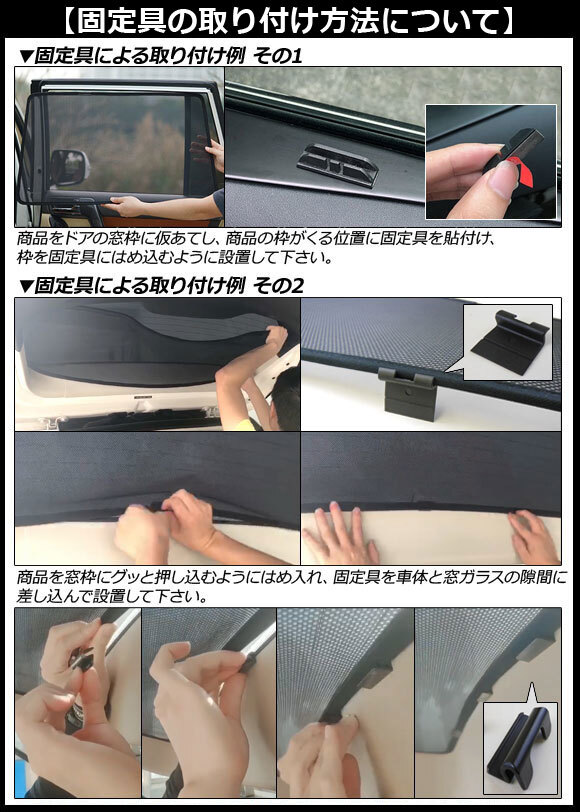 【固定具の取り付け方法について】

▼固定具による取り付け例 その1

商品をドアの窓枠に仮あてし、商品の枠がくる位置に固定具を貼付け、枠を固定具にはめ込むように設置して下さい。

▼固定具による取り付け例 その2

商品を窓枠にグッと押し込むようにはめ入れ、固定具を車体と窓ガラスの隙間に差し込んで設置して下さい。