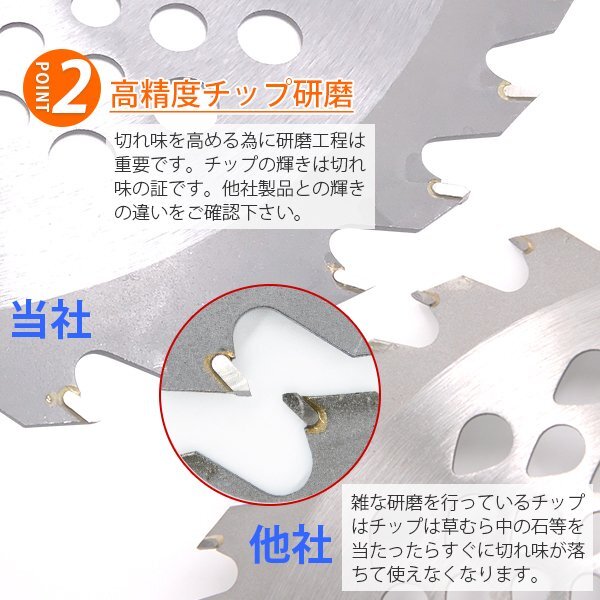 POINT 2
高精度チップ研磨

切れ味を高める為に研磨工程は重要です。チップの輝きは切れ味の証です。他社製品との輝きの違いをご確認下さい。

当社

他社

雑な研磨を行っているチップはチップは草むら中の石等を当たったらすぐに切れ味が落ちて使えなくなります。