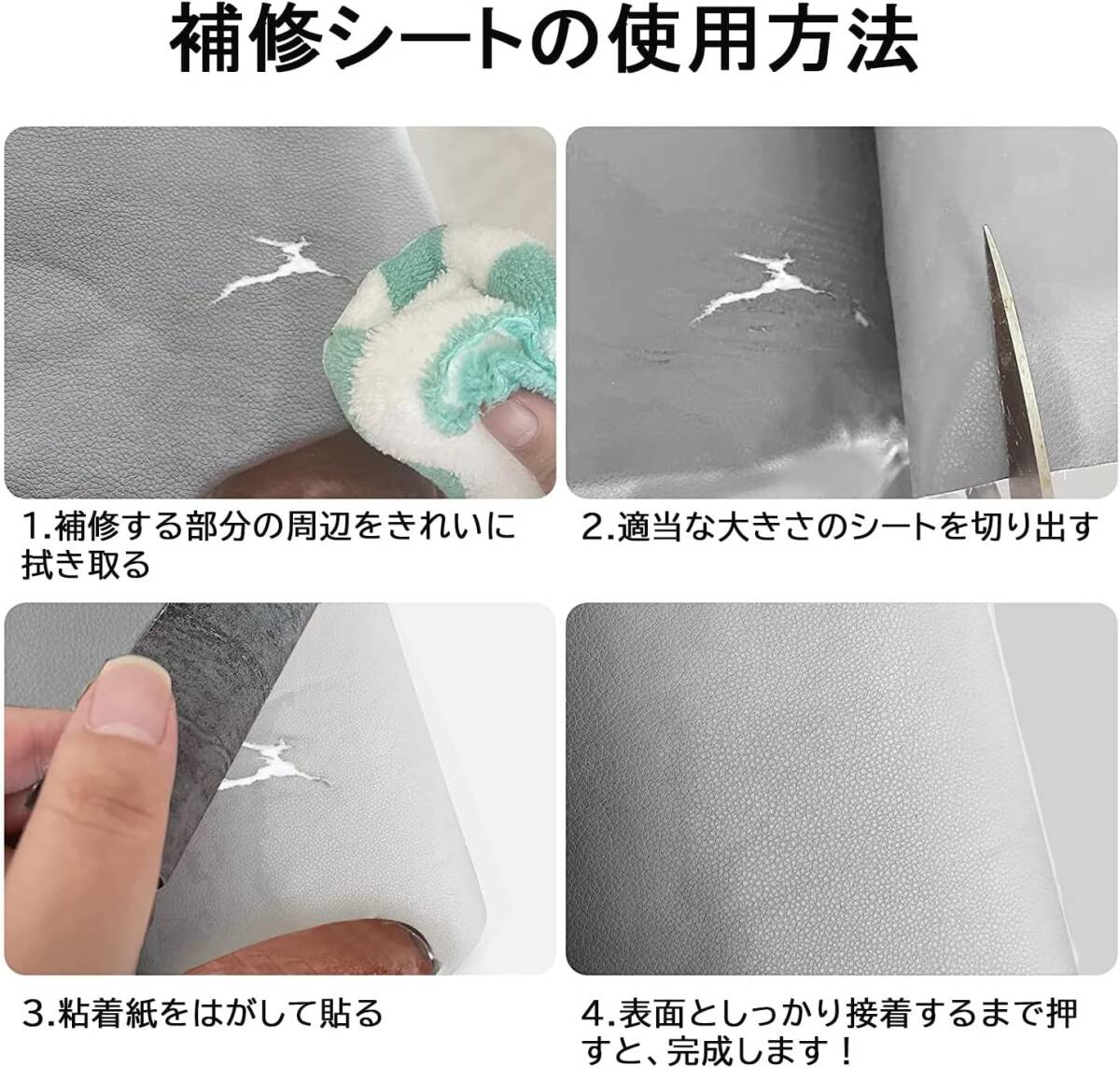 補修シートの使用方法

1.補修する部分の周辺をきれいに拭き取る

2.適当な大きさのシートを切り出す

3.粘着紙をはがして貼る

4.表面としっかり接着するまで押すと、完成します！