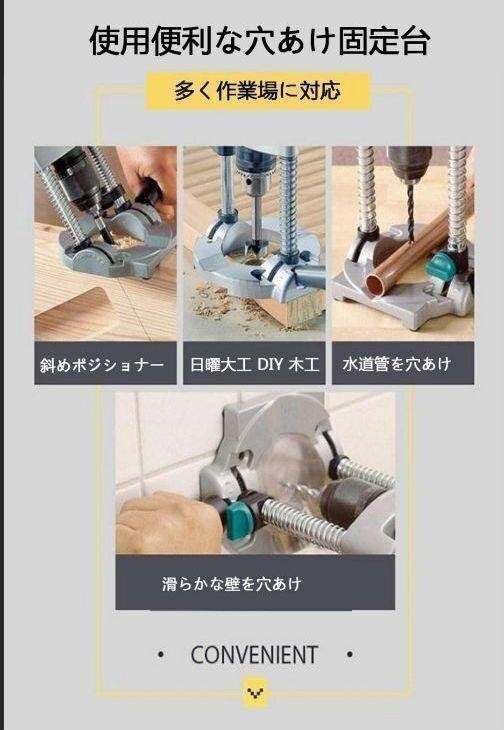 使用便利な穴あけ固定台

多く作業場に対応

斜めポジショナー

日曜大工 DIY 木工

水道管を穴あけ

滑らかな壁を穴あけ

• CONVENIENT •