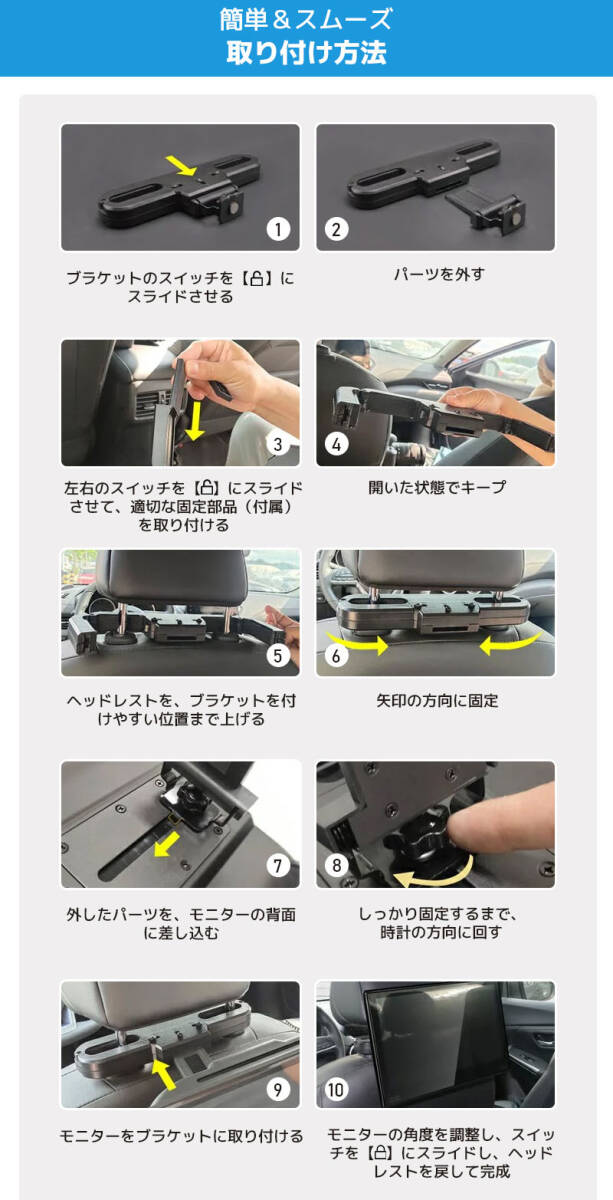 簡単＆スムーズ
取り付け方法

1
ブラケットのスイッチを【🔓】にスライドさせる

2
パーツを外す

3
左右のスイッチを【🔓】にスライドさせて、適切な固定部品（付属）を取り付ける

4
開いた状態でキープ

5
ヘッドレストを、ブラケットを付けやすい位置まで上げる

6
矢印の方向に固定

7
外したパーツを、モニターの背面に差し込む

8
しっかり固定するまで、時計の方向に回す

9
モニターをブラケットに取り付ける

10
モニターの角度を調整し、スイッチを【🔒】にスライドし、ヘッドレストを戻して完成