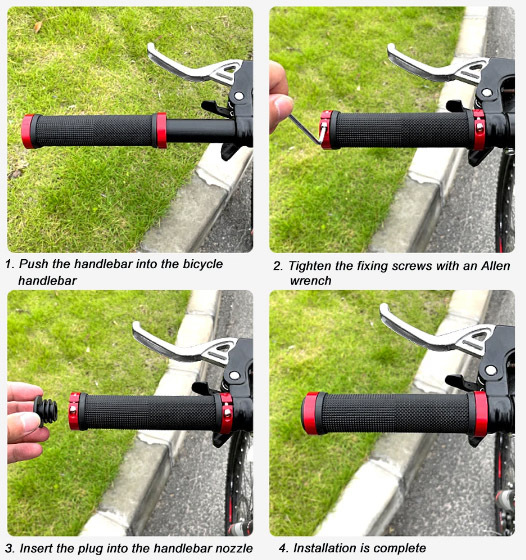 1. Push the handlebar into the bicycle handlebar

2. Tighten the fixing screws with an Allen wrench

3. Insert the plug into the handlebar nozzle

4. Installation is complete