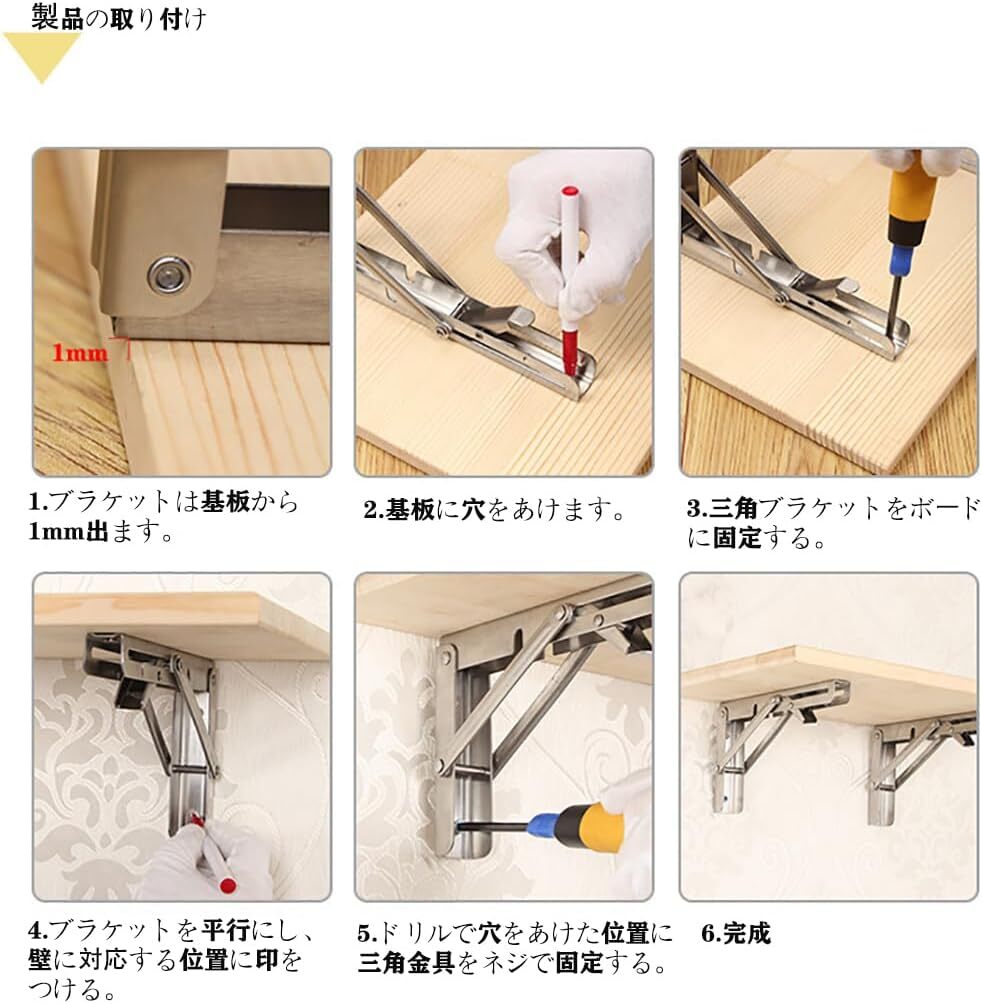 製品の取り付け

1mm

1.ブラケットは基板から1mm出ます。

2.基板に穴をあけます。

3.三角ブラケットをボードに固定する。

4.ブラケットを平行にし、壁に対応する位置に印をつける。

5.ドリルで穴をあけた位置に三角金具をネジで固定する。

6.完成