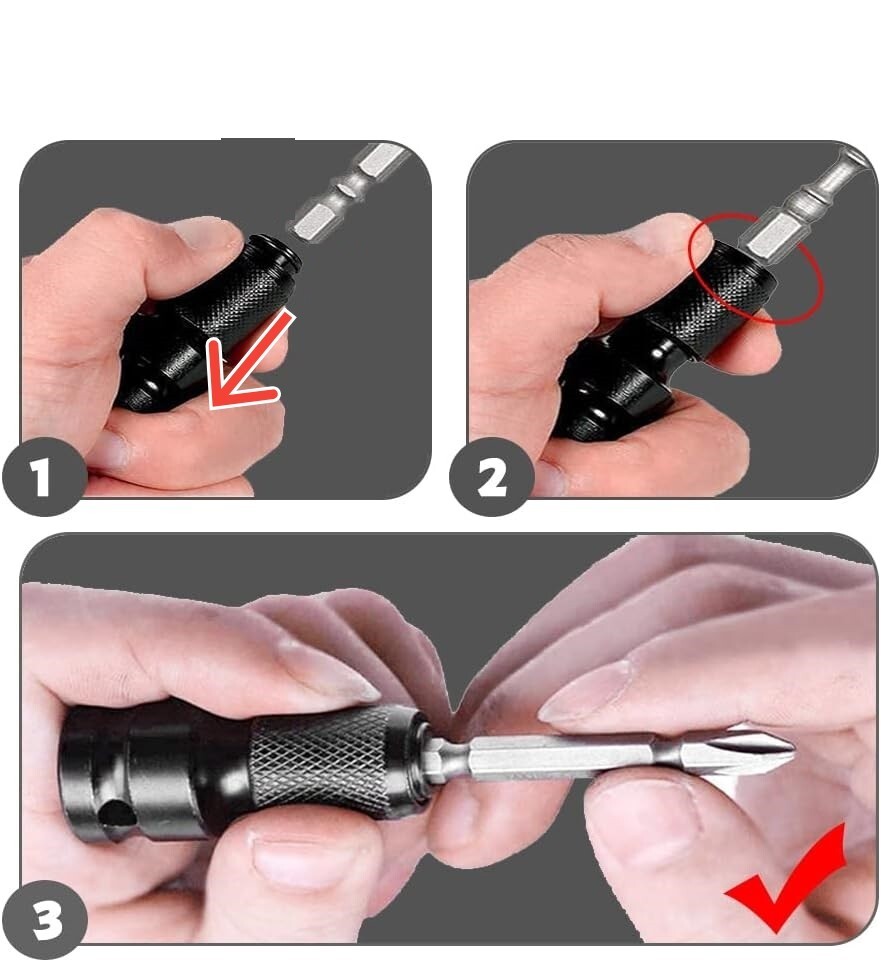 1

2

3