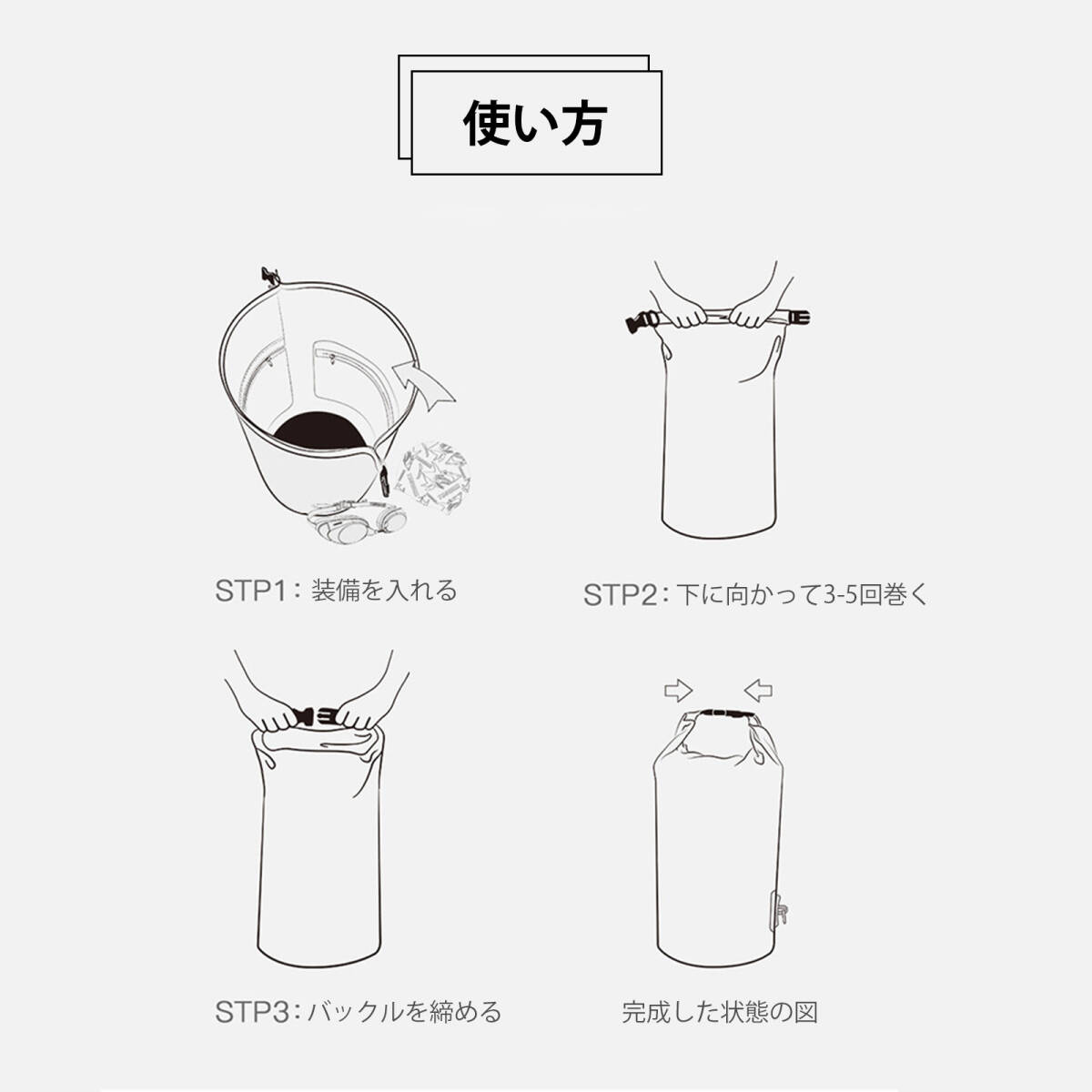 使い方

STP1：装備を入れる

STP2：下に向かって3-5回巻く

STP3：バックルを締める

完成した状態の図